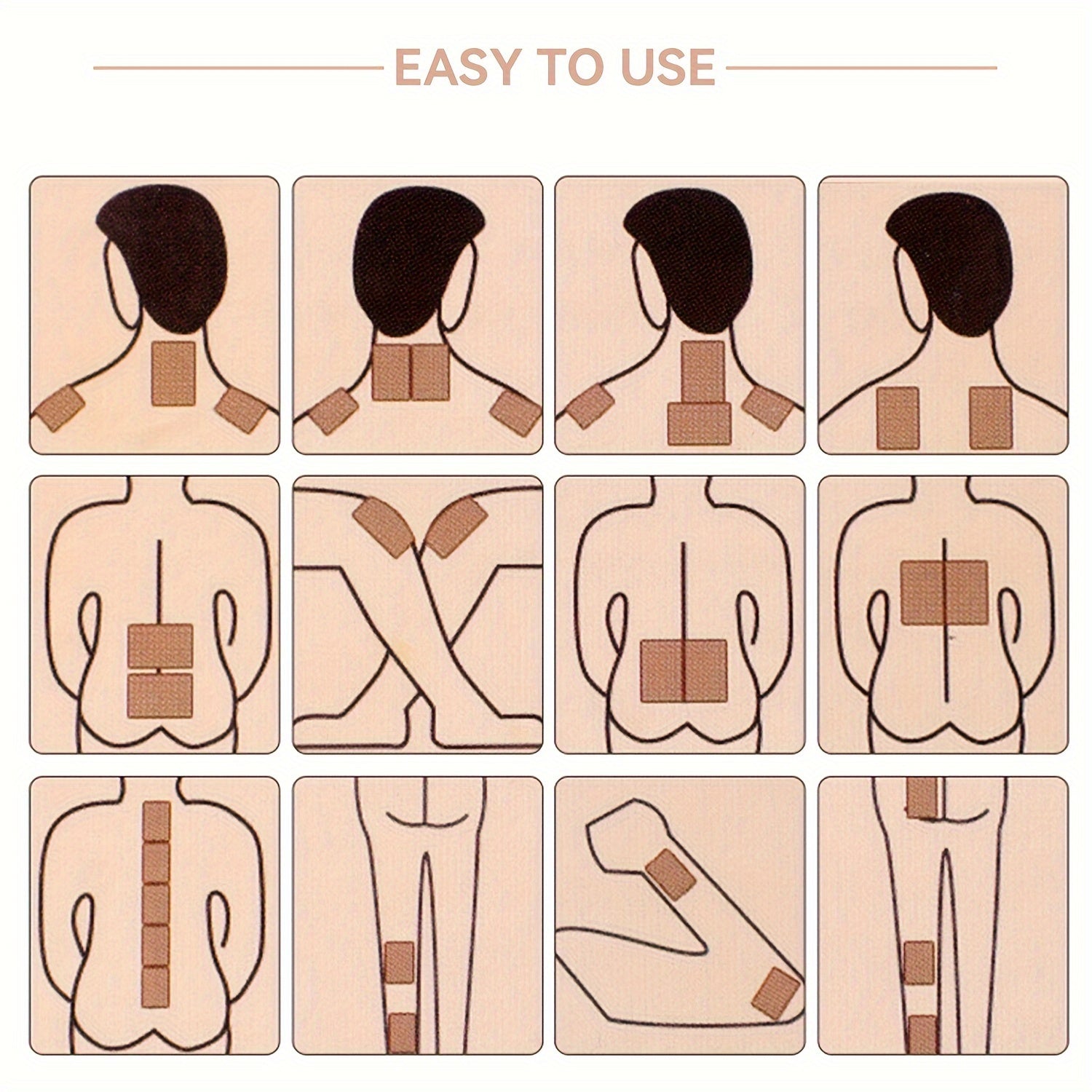 EASY TO USE