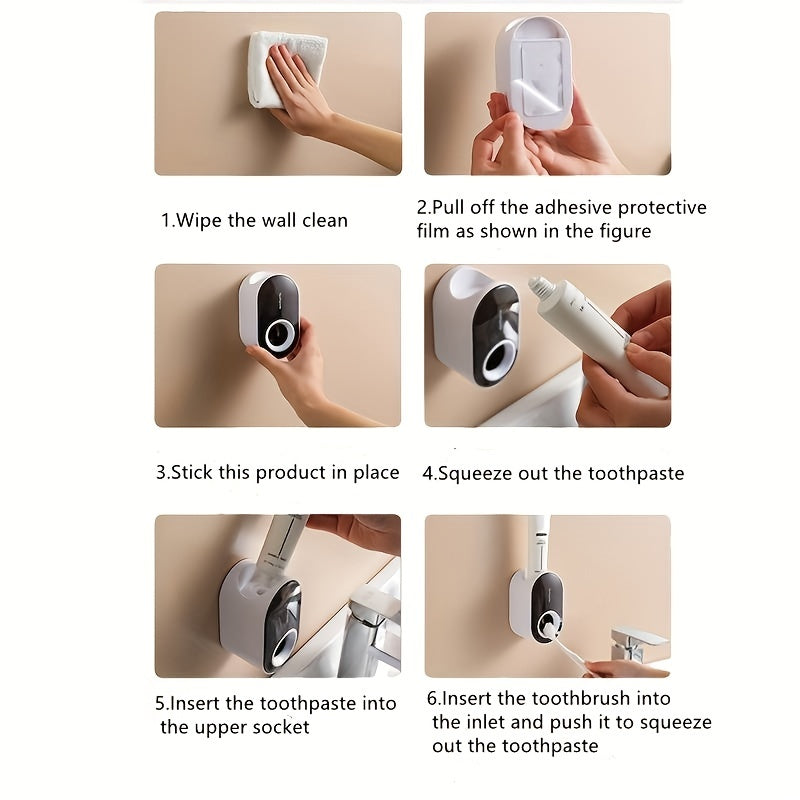 1.Wipe the wall clean

2.Pull off the adhesive protective film as shown in the figure

3.Stick this product in place

4.Squeeze out the toothpaste

5.Insert the toothpaste into the upper socket

6.Insert the toothbrush into the inlet and push it to squeeze out the toothpaste