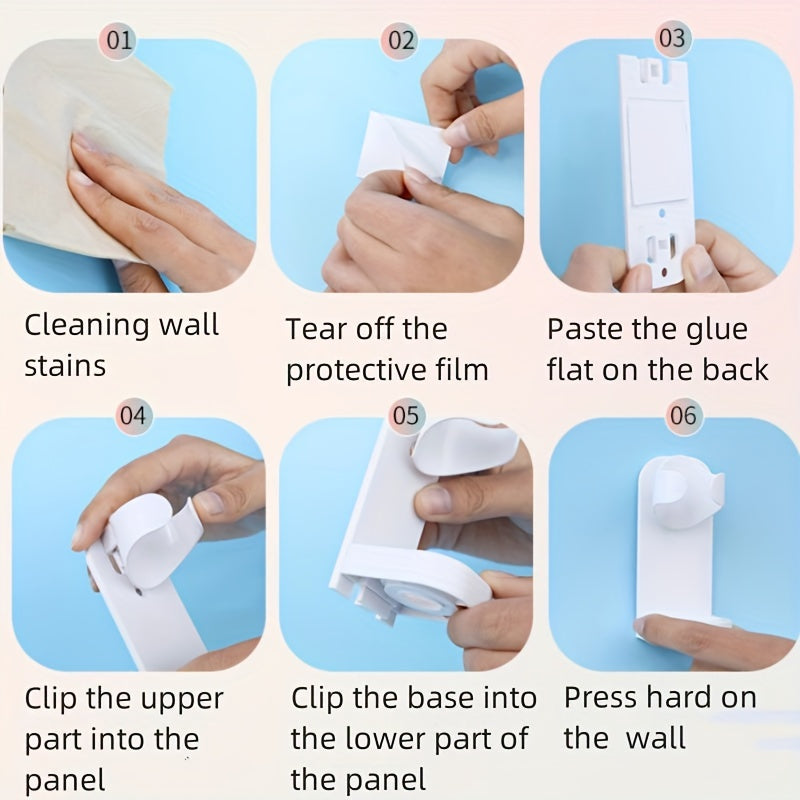 01

Cleaning wall stains

02

Tear off the protective film

03

Paste the glue flat on the back

04

Clip the upper part into the panel

05

Clip the base into the lower part of the panel

06

Press hard on the wall