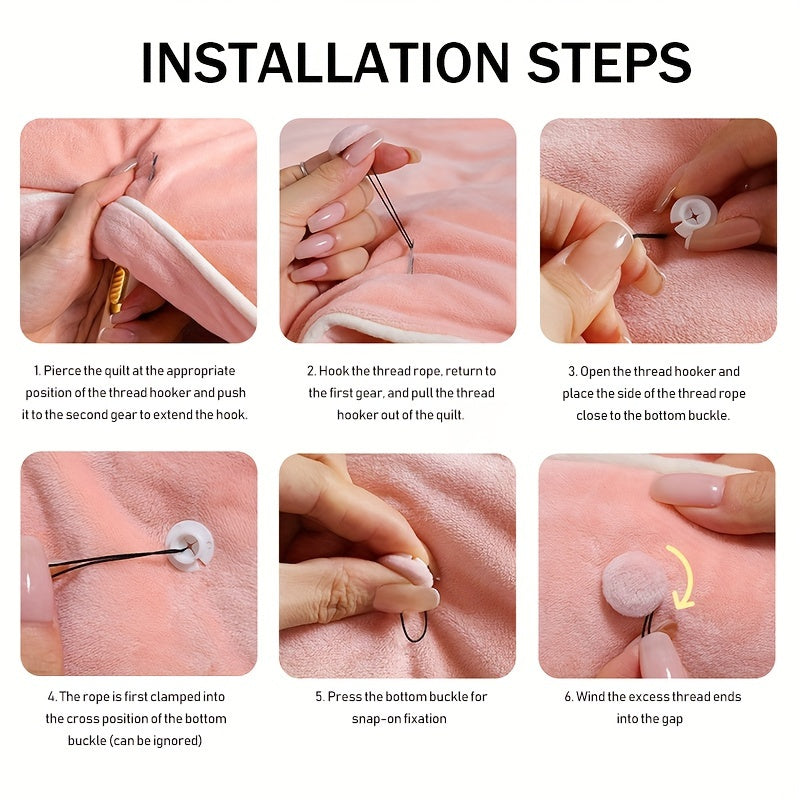 INSTALLATION STEPS

1. Pierce the quilt at the appropriate position of the thread hooker and push it to the second gear to extend the hook.

2. Hook the thread rope, return to the first gear, and pull the thread hooker out of the quilt.

3. Open the thread hooker and place the side of the thread rope close to the bottom buckle.

4. The rope is first clamped into the cross position of the bottom buckle (can be ignored)

5. Press the bottom buckle for snap-on fixation

6. Wind the excess thread ends into the gap