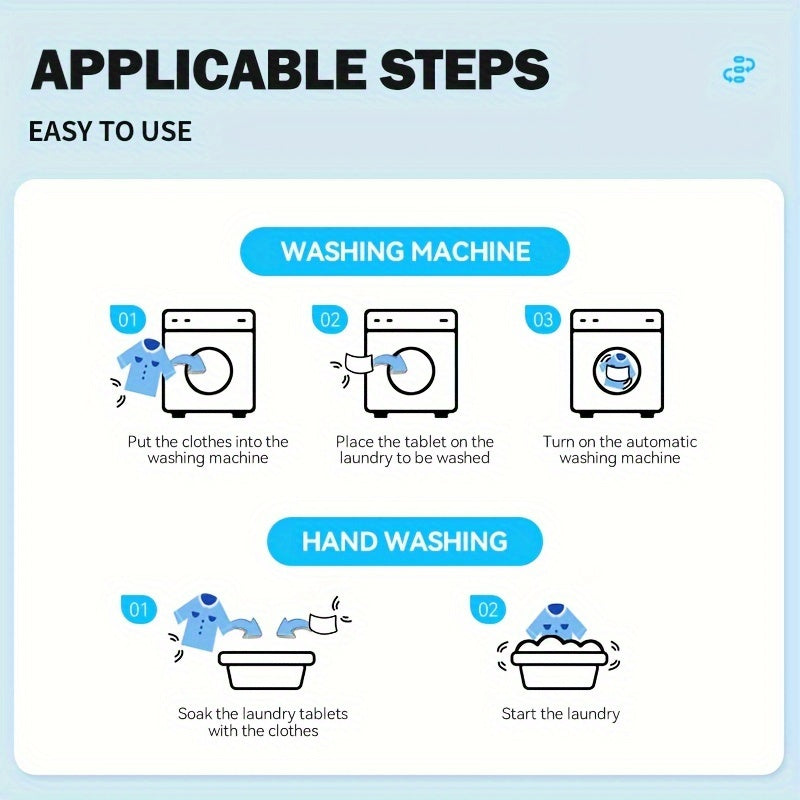 APPLICABLE STEPS

EASY TO USE

WASHING MACHINE

01

Put the clothes into the washing machine

02

Place the tablet on the laundry to be washed

03

Turn on the automatic washing machine

HAND WASHING

01

Soak the laundry tablets with the clothes

02

Start the laundry