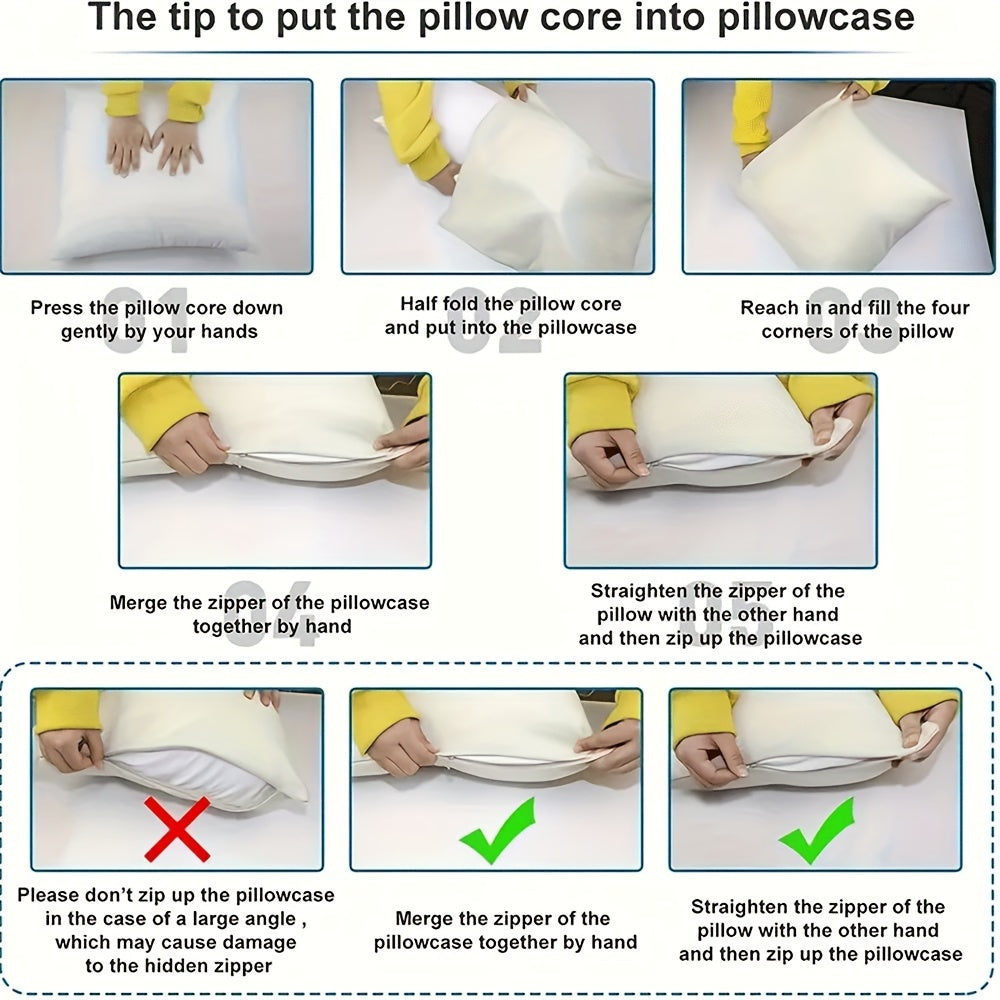 The tip to put the pillow core into pillowcase

01
Press the pillow core down gently by your hands

02
Half fold the pillow core and put into the pillowcase

03
Reach in and fill the four corners of the pillow

04
Merge the zipper of the pillowcase together by hand

05
Straighten the zipper of the pillow with the other hand and then zip up the pillowcase

Please don't zip up the pillowcase in the case of a large angle , which may cause damage to the hidden zipper

Merge the zipper of the pillowcase together by hand

Straighten the zipper of the pillow with the other hand and then zip up the pillowcase