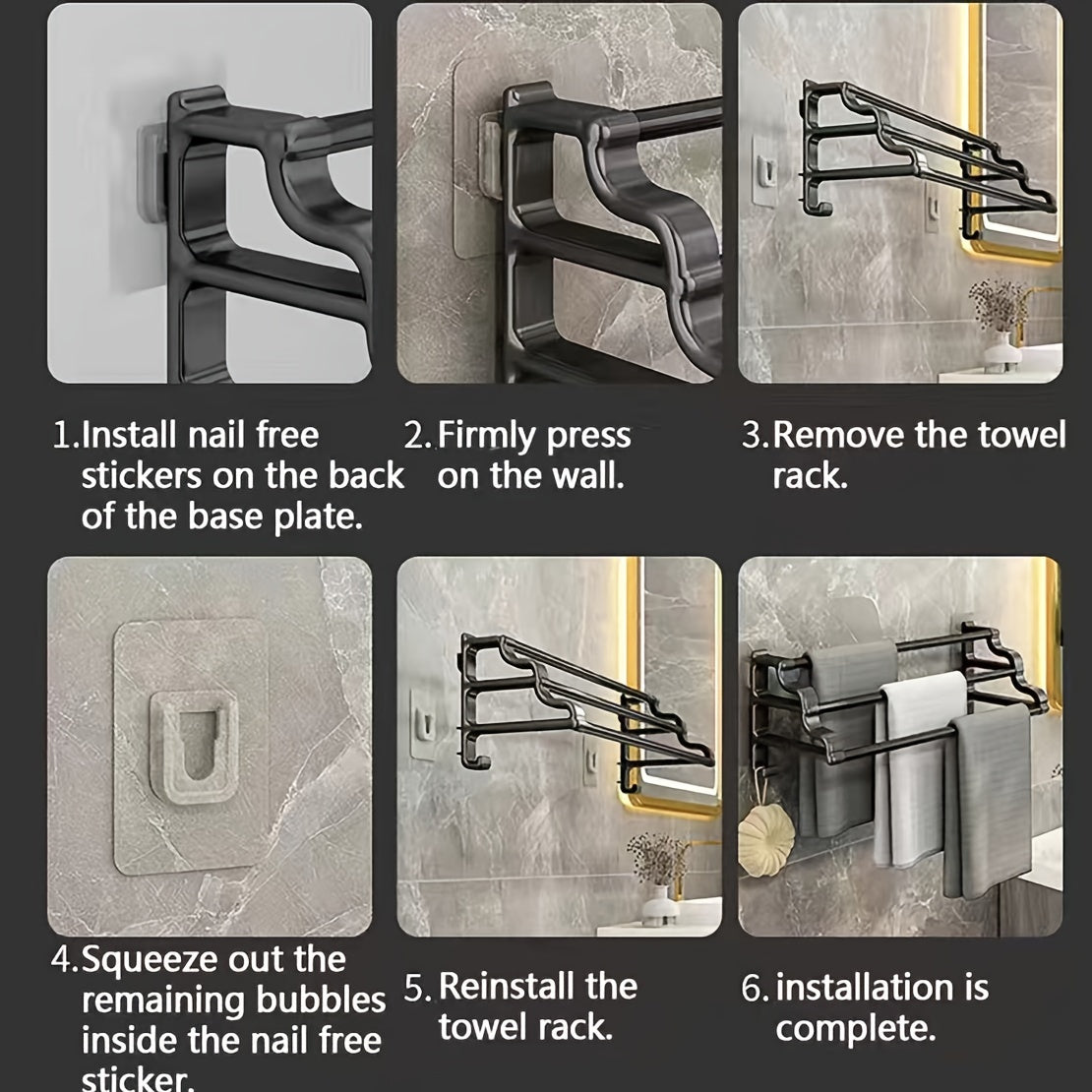 1.Install nail free stickers on the back of the base plate.

2.Firmly press on the wall.

3.Remove the towel rack.

4.Squeeze out the remaining bubbles inside the nail free sticker.

5.Reinstall the towel rack.

6.installation is complete.