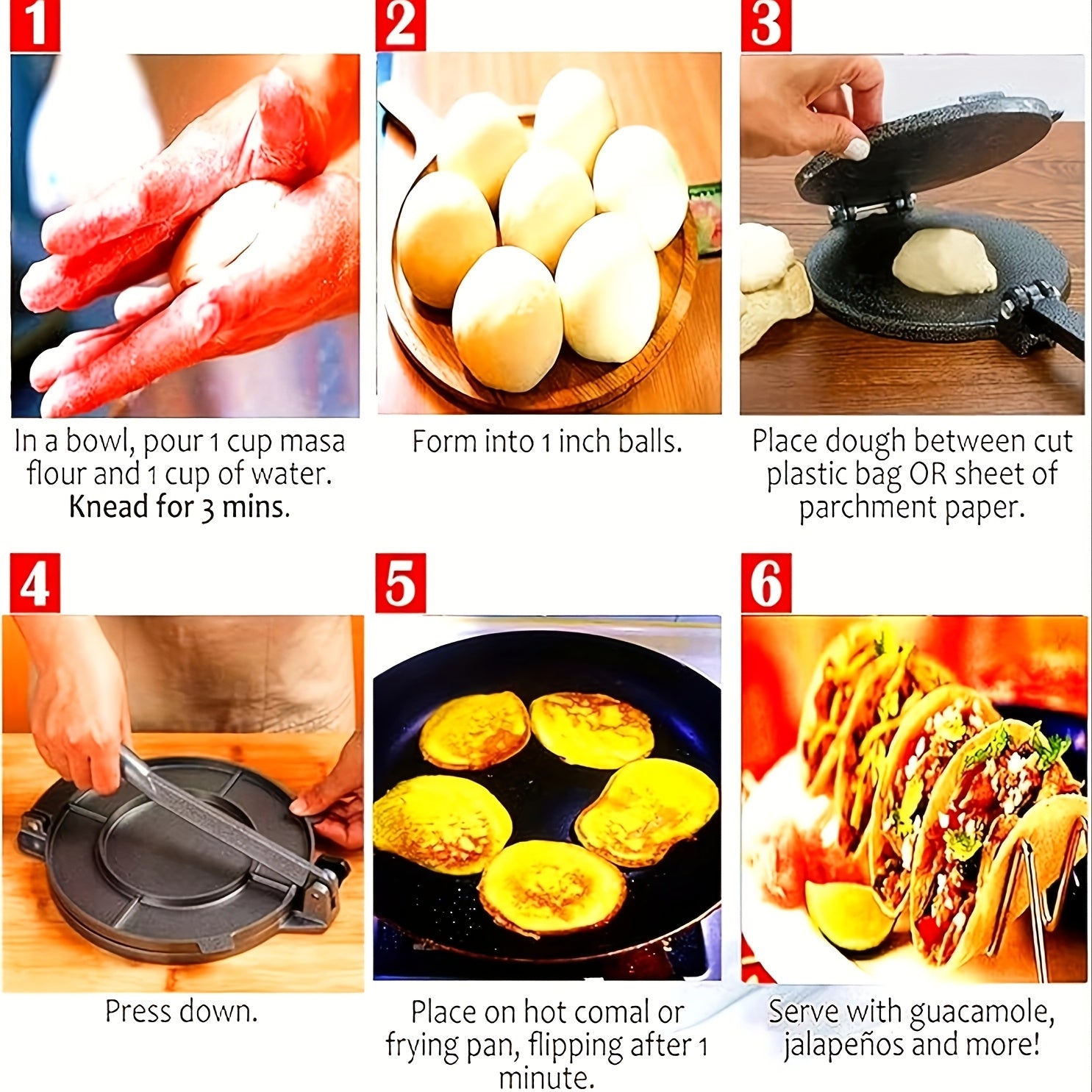 1

In a bowl, pour 1 cup masa flour and 1 cup of water. Knead for 3 mins.

2

Form into 1 inch balls.

3

Place dough between cut plastic bag OR sheet of parchment paper.

4

Press down.

5

Place on hot comal or frying pan, flipping after 1 minute.

6

Serve with guacamole, jalapeños and more!