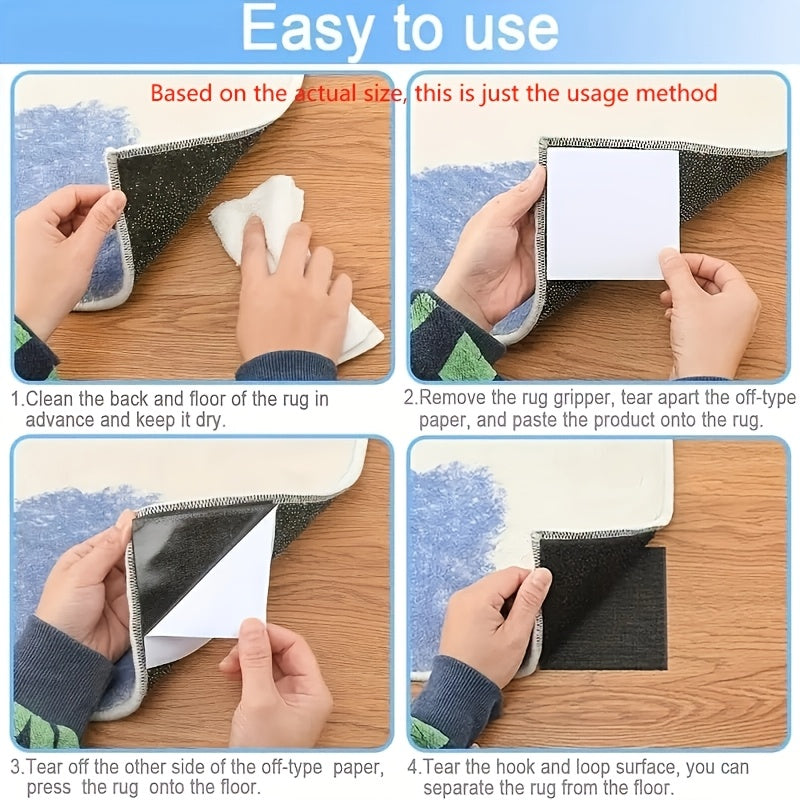 Easy to use

Based on the actual size, this is just the usage method

1.Clean the back and floor of the rug in advance and keep it dry.

2.Remove the rug gripper, tear apart the off-type paper, and paste the product onto the rug.

3.Tear off the other side of the off-type paper, press the rug onto the floor.

4.Tear the hook and loop surface, you can separate the rug from the floor.