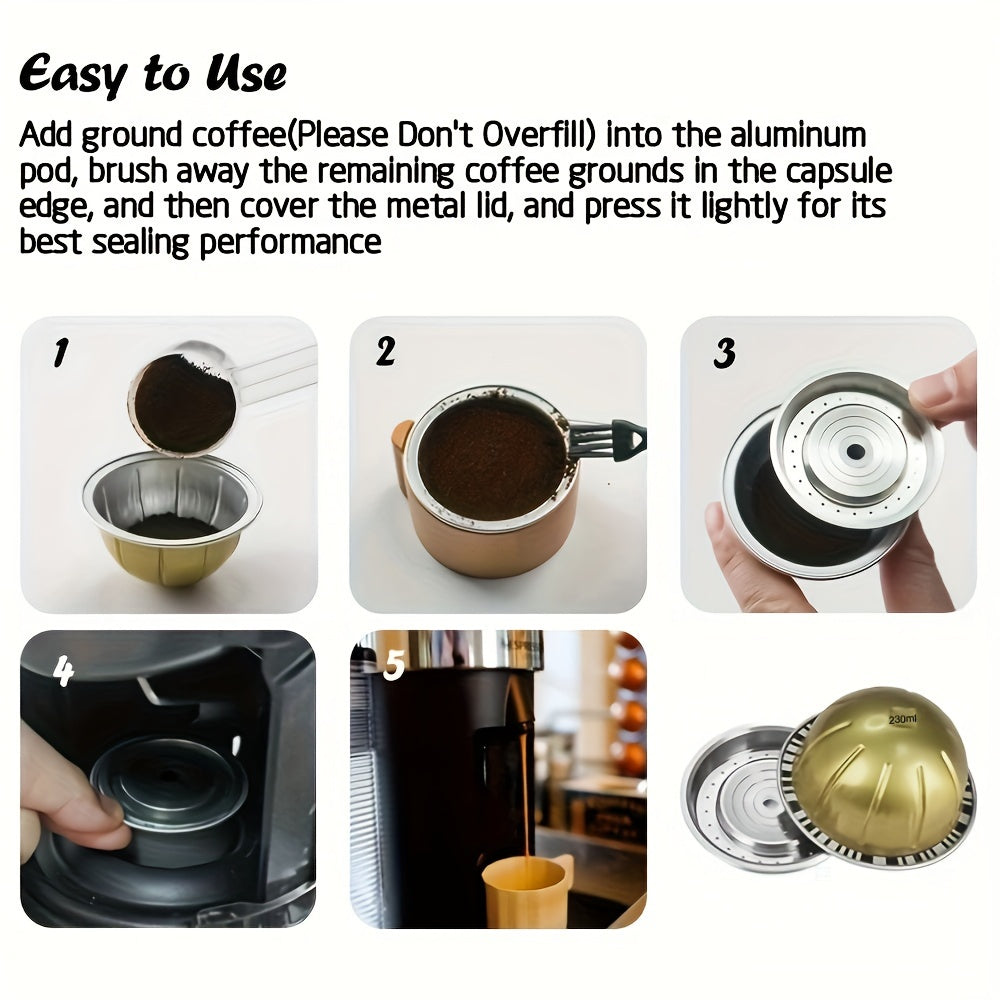 Easy to Use

Add ground coffee(Please Don't Overfill) into the aluminum pod, brush away the remaining coffee grounds in the capsule edge, and then cover the metal lid, and press it lightly for its best sealing performance

1

2

3

4

5

230ml