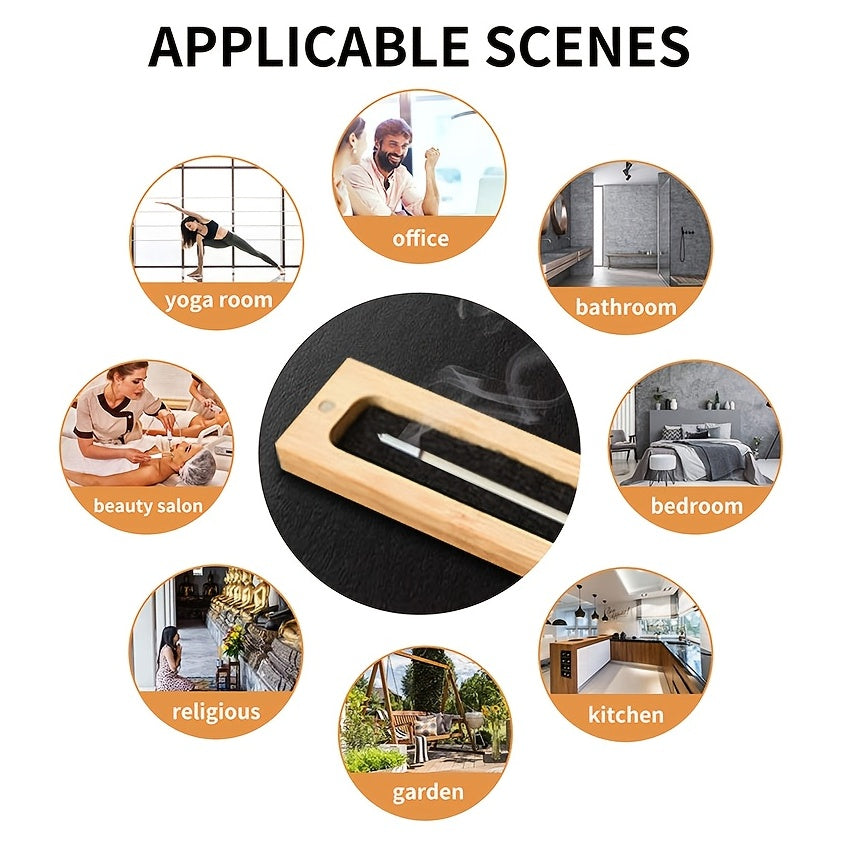 APPLICABLE SCENES

office

yoga room

bathroom

beauty salon

bedroom

religious

kitchen

garden