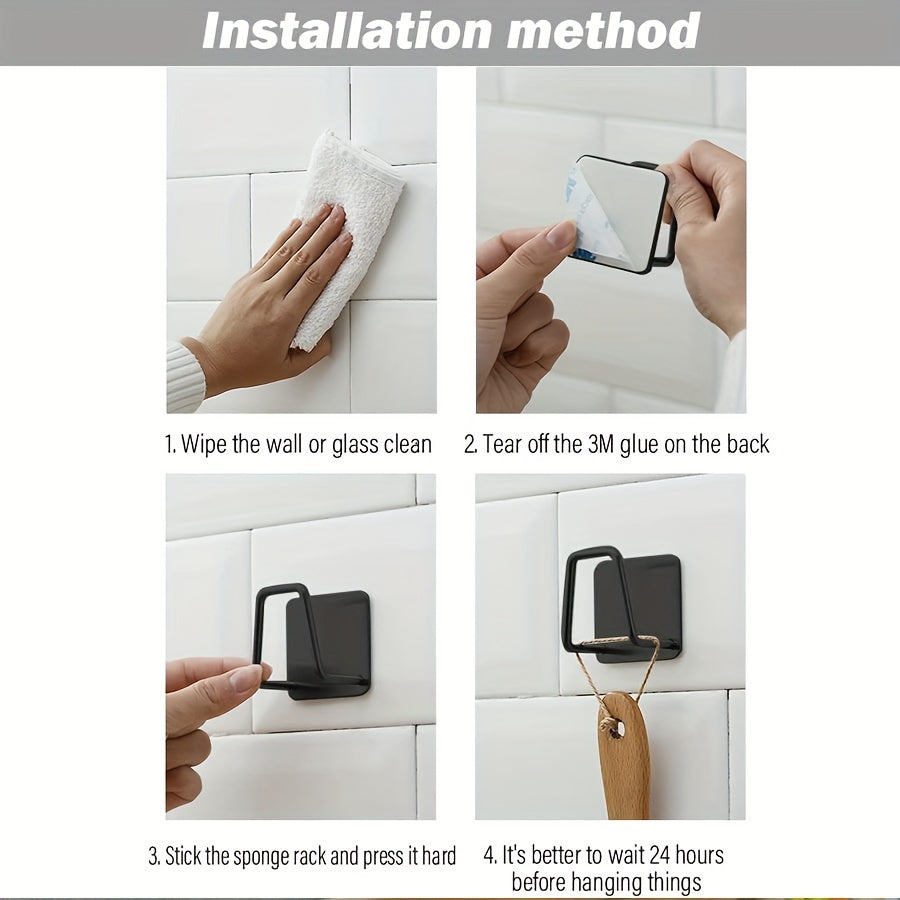 Installation method

1. Wipe the wall or glass clean

2. Tear off the 3M glue on the back

3. Stick the sponge rack and press it hard

4. It's better to wait 24 hours before hanging things