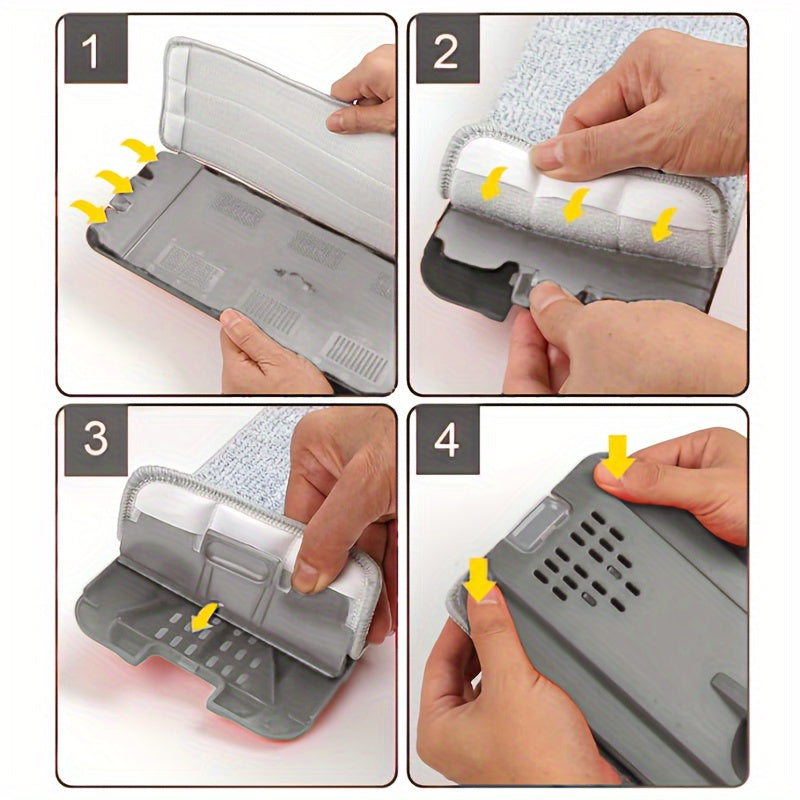 1

2

3

4