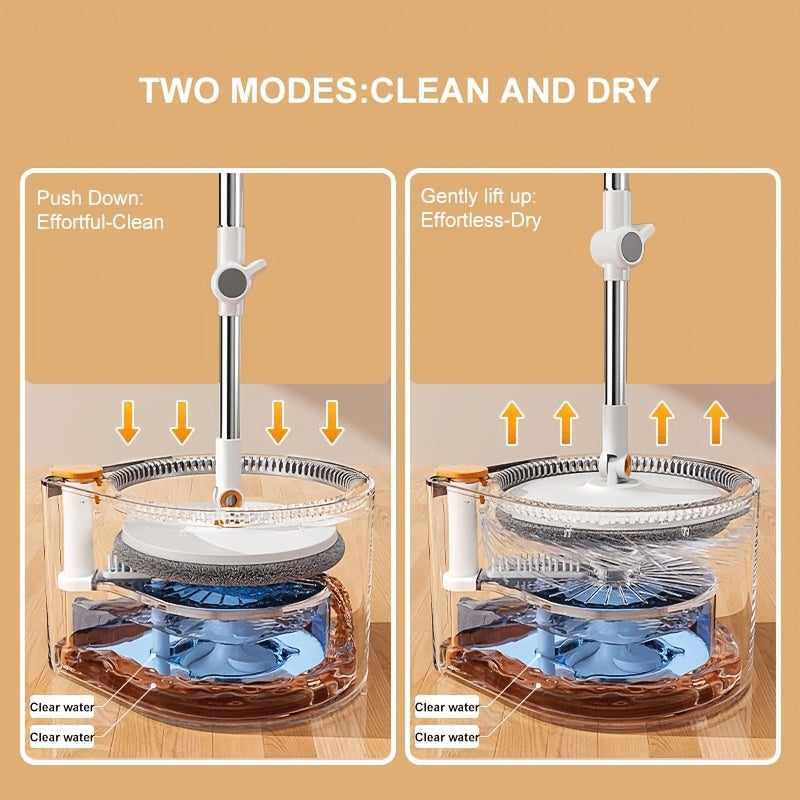 TWO MODES:CLEAN AND DRY

Push Down:
Effortful-Clean

Clear water
Clear water

Gently lift up:
Effortless-Dry

Clear water
Clear water