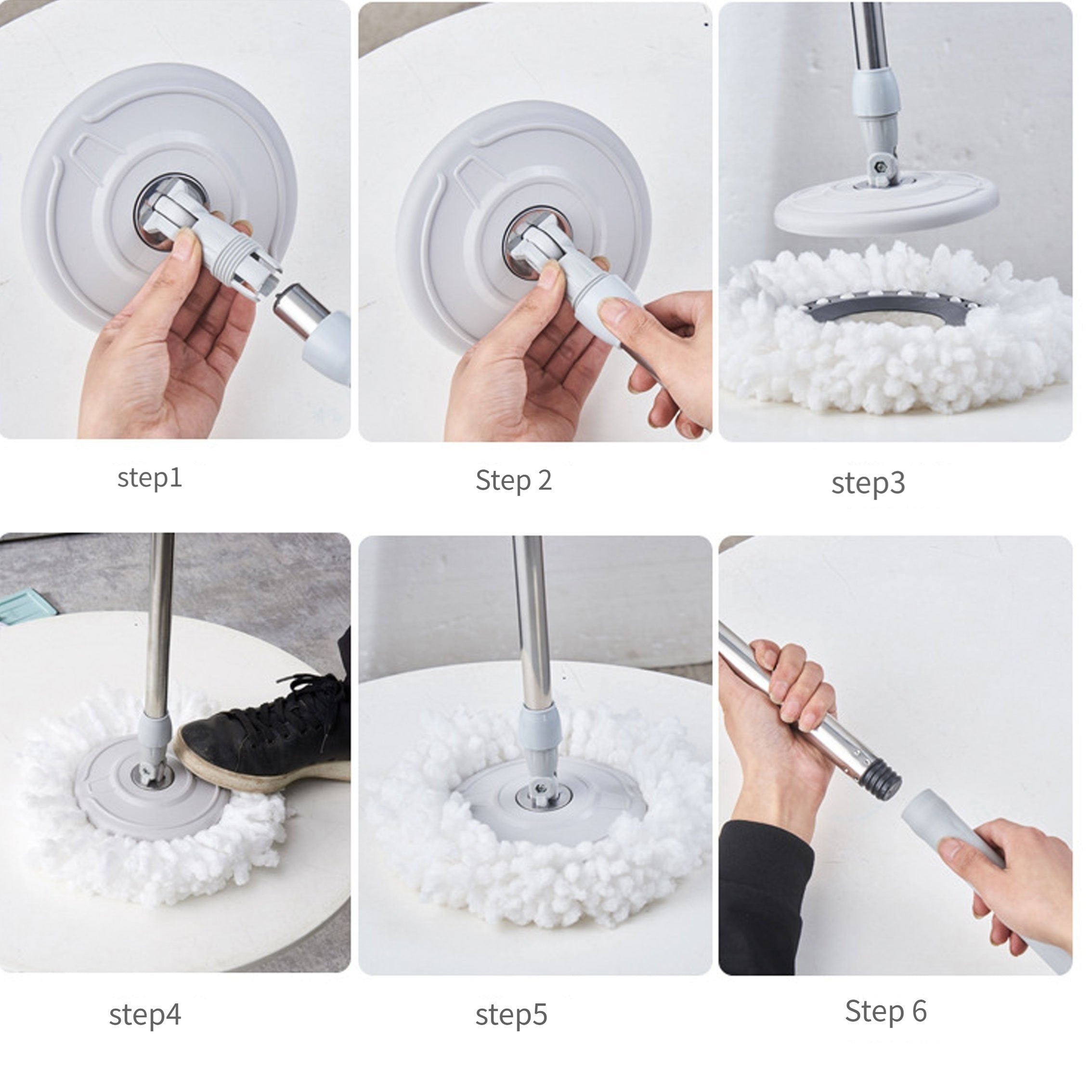 step1

Step 2

step3

step4

step5

Step 6