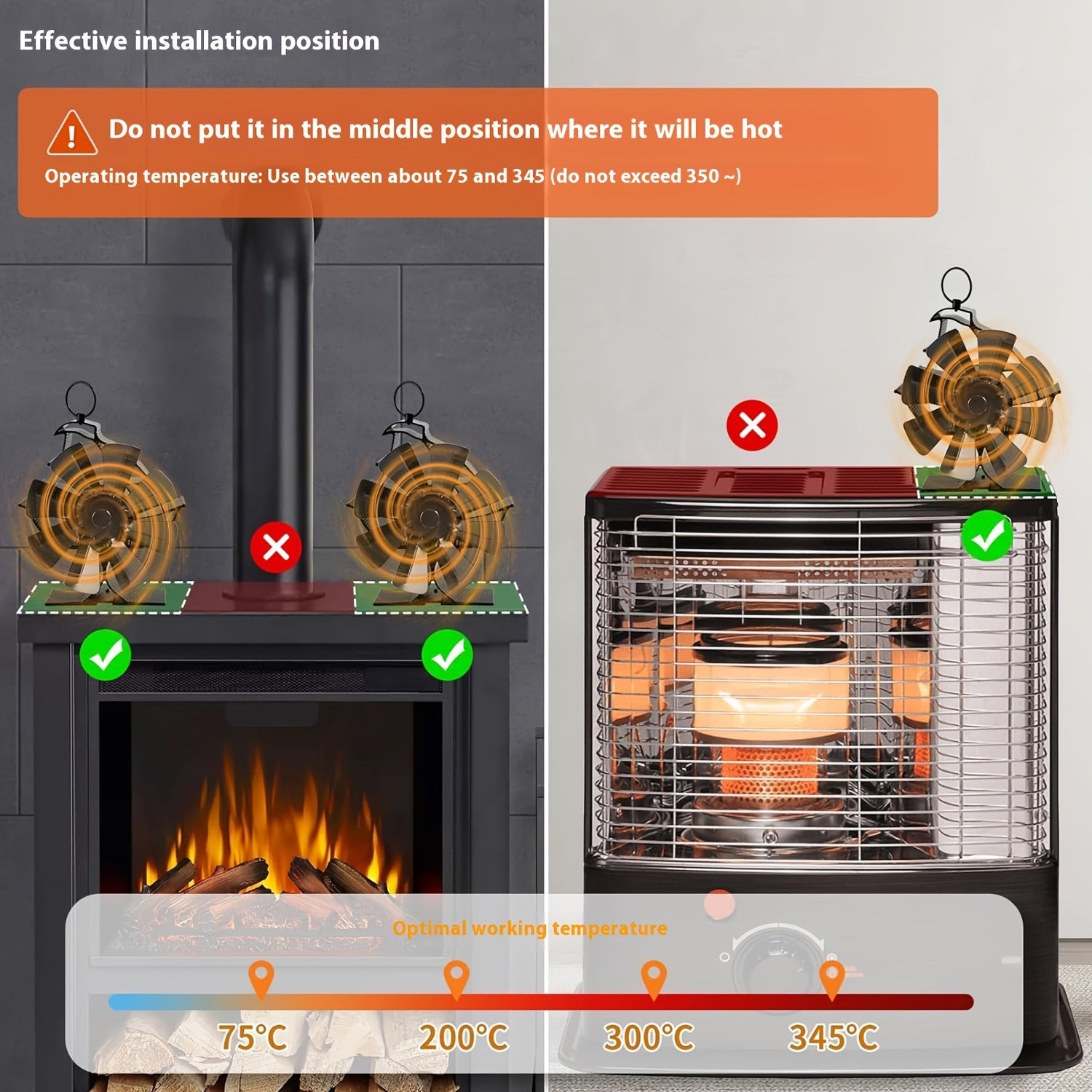 Effective installation position

Do not put it in the middle position where it will be hot

Operating temperature: Use between about 75 and 345 (do not exceed 350 ~)

Optimal working temperature

75°C

200°C

300°C

345°C