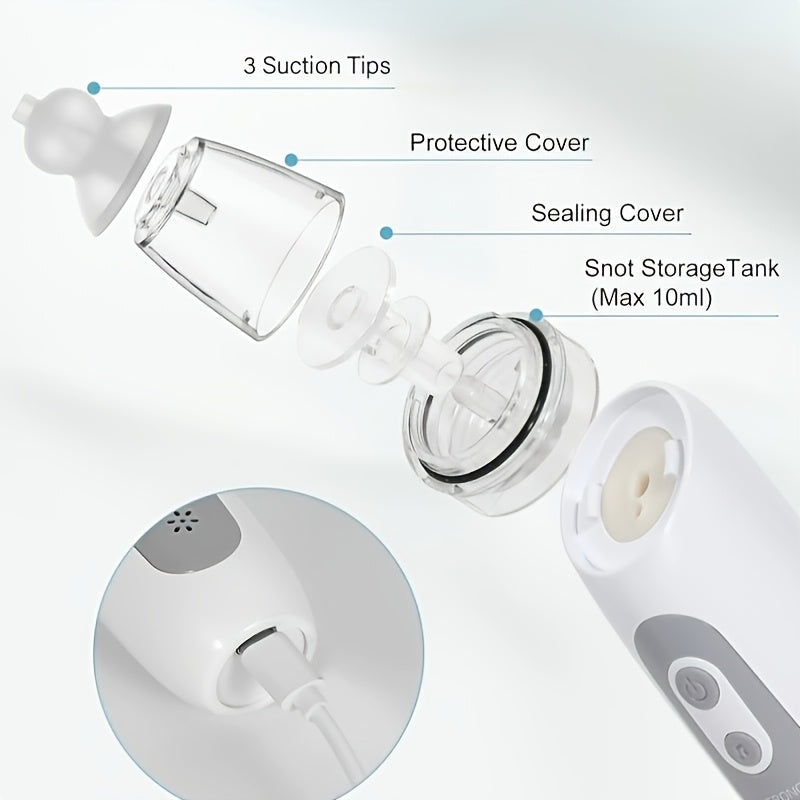 3 Suction Tips

Protective Cover

Sealing Cover

Snot StorageTank
(Max 10ml)