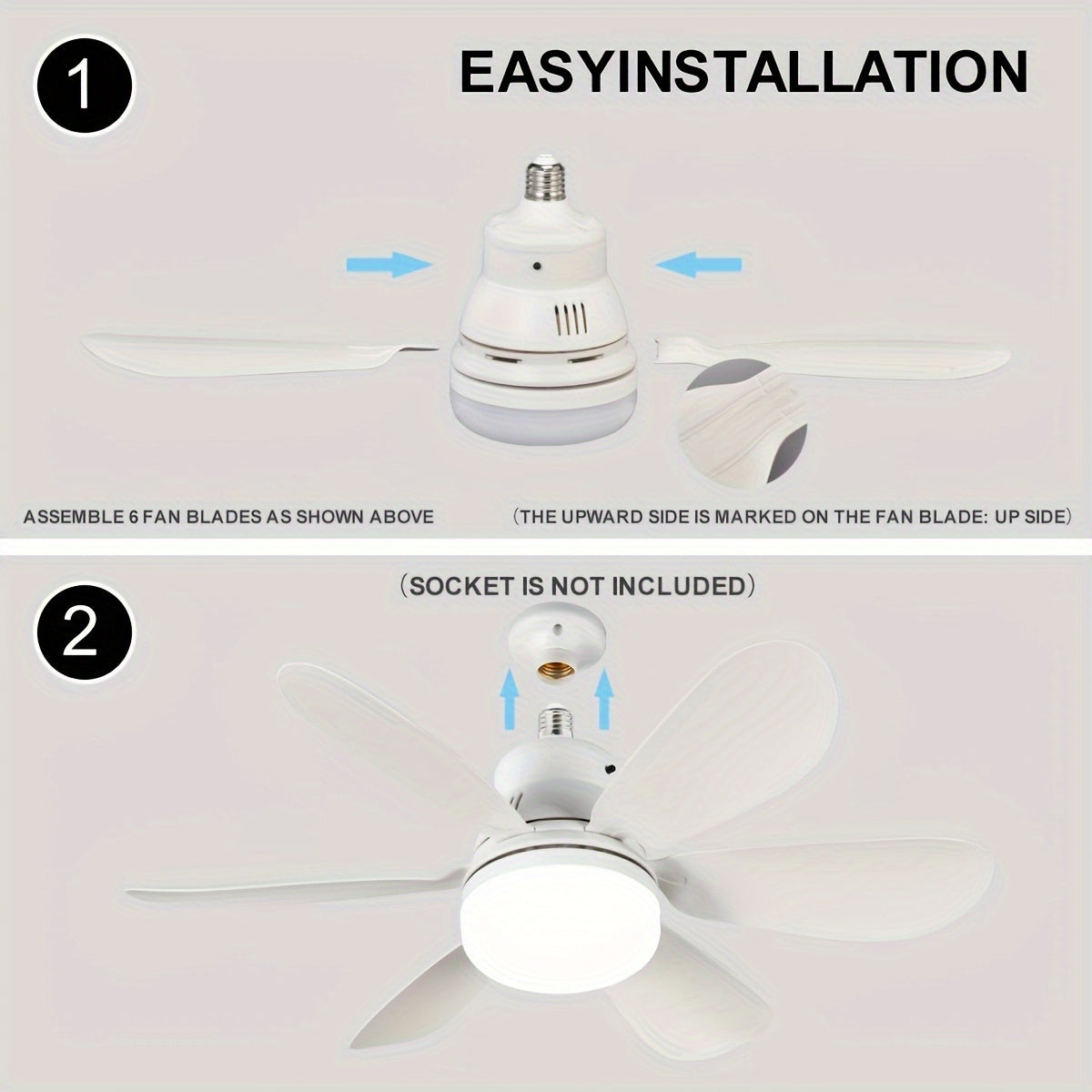 1

EASYINSTALLATION

ASSEMBLE 6 FAN BLADES AS SHOWN ABOVE

（THE UPWARD SIDE IS MARKED ON THE FAN BLADE: UP SIDE)

2

（SOCKET IS NOT INCLUDED）