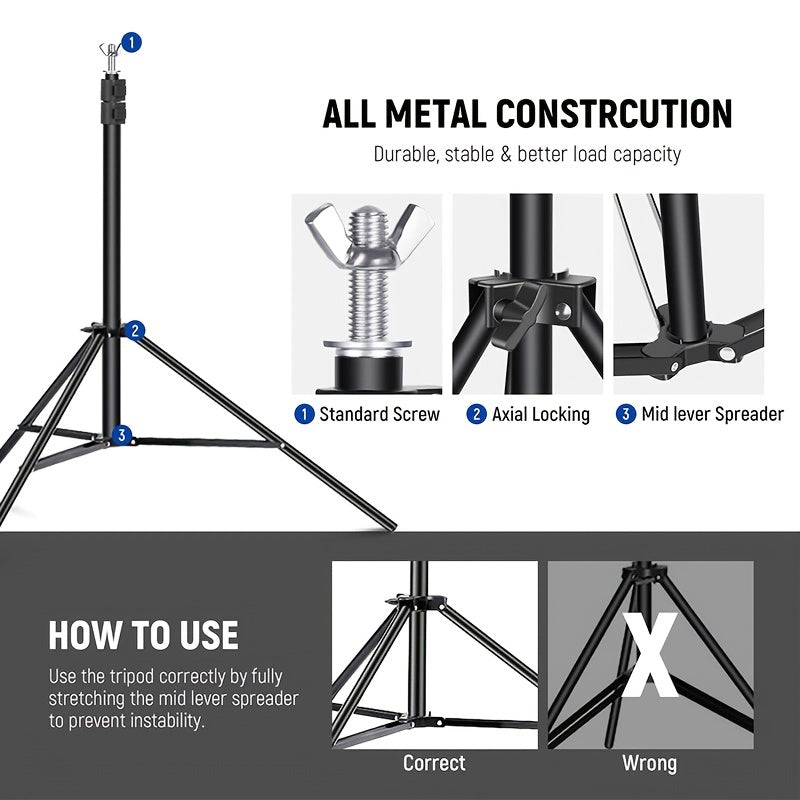 1

2

3

ALL METAL CONSTRCUTION

Durable, stable & better load capacity

1 Standard Screw   2 Axial Locking   3 Mid lever Spreader

HOW TO USE

Use the tripod correctly by fully stretching the mid lever spreader to prevent instability.

Correct

X

Wrong