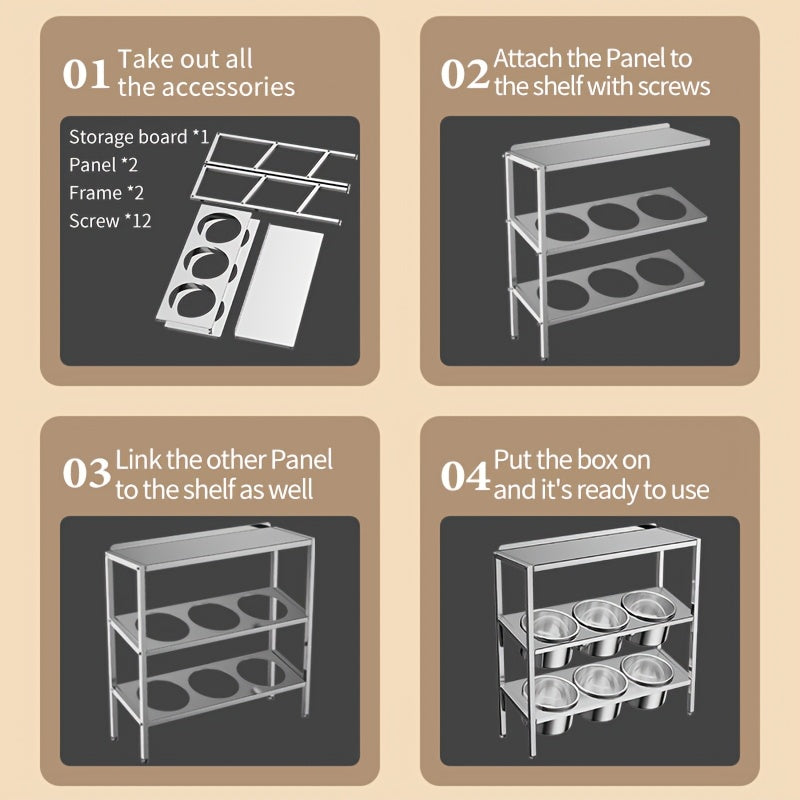 01 Take out all the accessories

Storage board *1
Panel *2
Frame *2
Screw *12

02 Attach the Panel to the shelf with screws

03 Link the other Panel to the shelf as well

04 Put the box on and it's ready to use