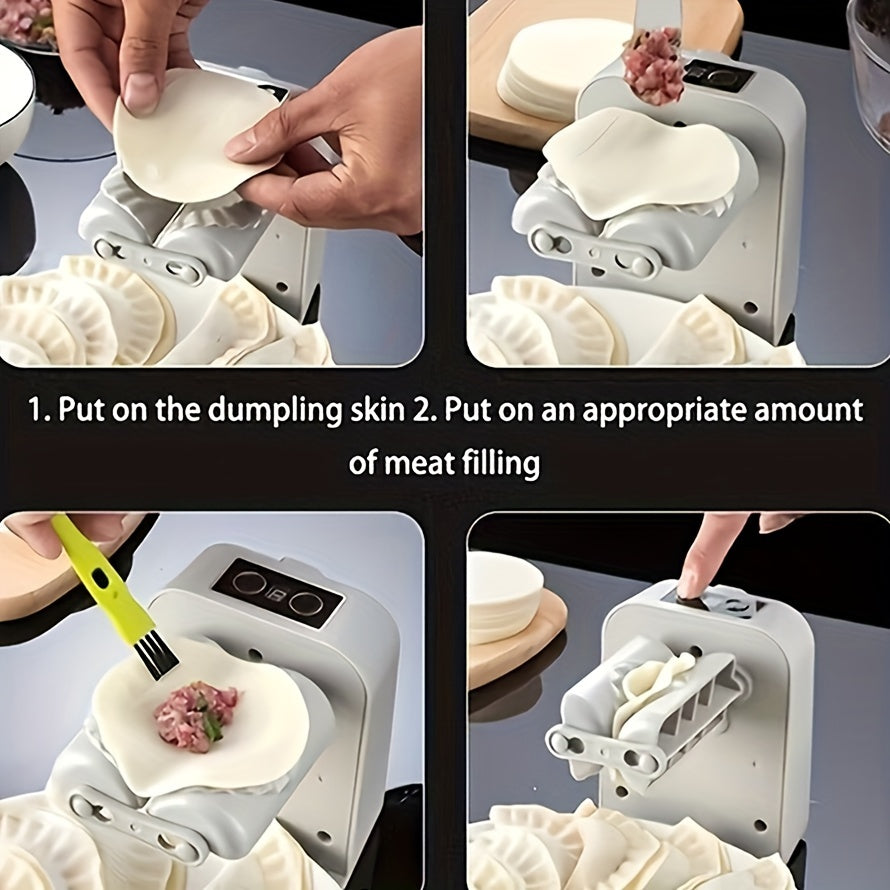 1. Put on the dumpling skin 2. Put on an appropriate amount of meat filling