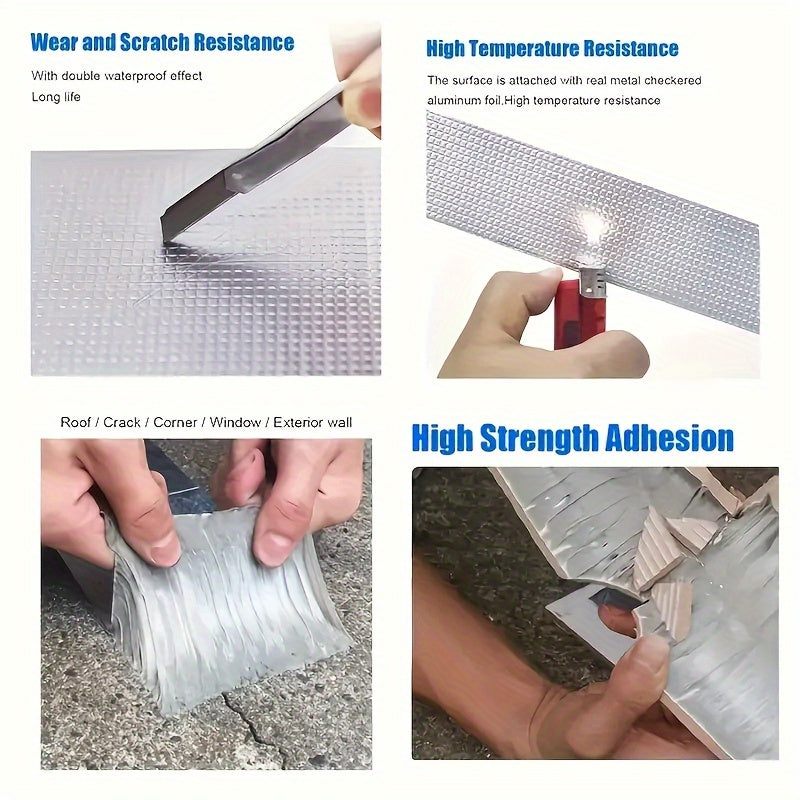 Wear and Scratch Resistance

With double waterproof effect
Long life

High Temperature Resistance

The surface is attached with real metal checkered aluminum foil,High temperature resistance

Roof / Crack / Corner / Window / Exterior wall

High Strength Adhesion