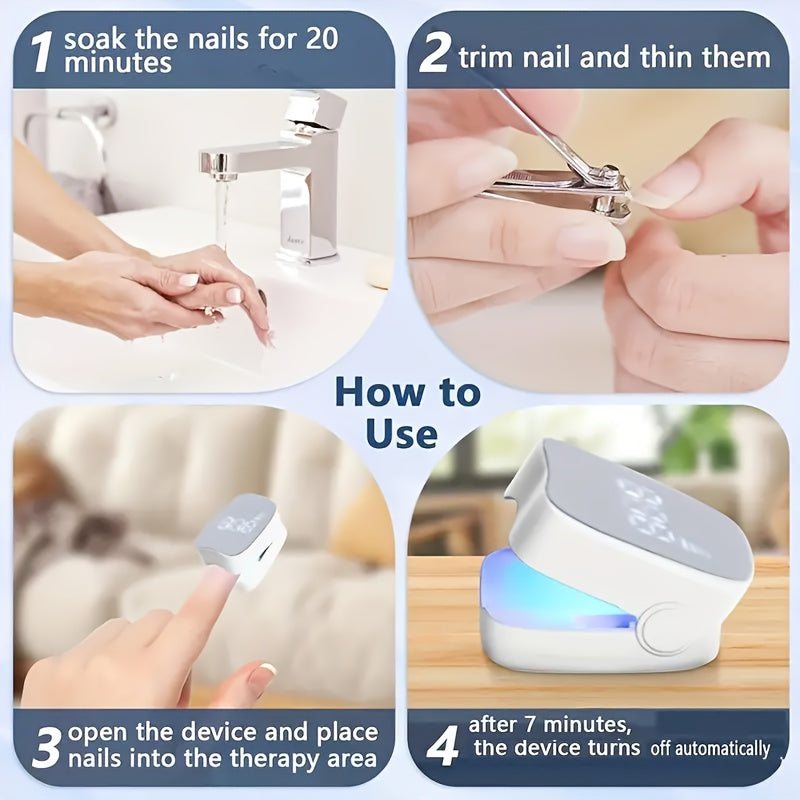 1 soak the nails for 20 minutes

2 trim nail and thin them

How to Use

3 open the device and place nails into the therapy area

4 after 7 minutes, the device turns off automatically