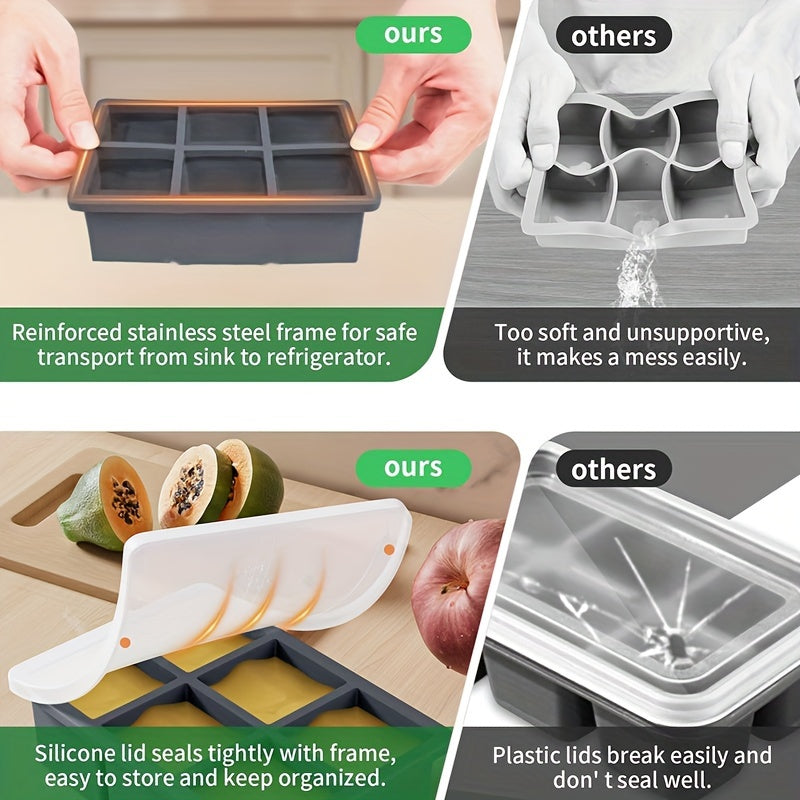 ours

others

Reinforced stainless steel frame for safe transport from sink to refrigerator.

Too soft and unsupportive, it makes a mess easily.

ours

others

Silicone lid seals tightly with frame, easy to store and keep organized.

Plastic lids break easily and don' t seal well.