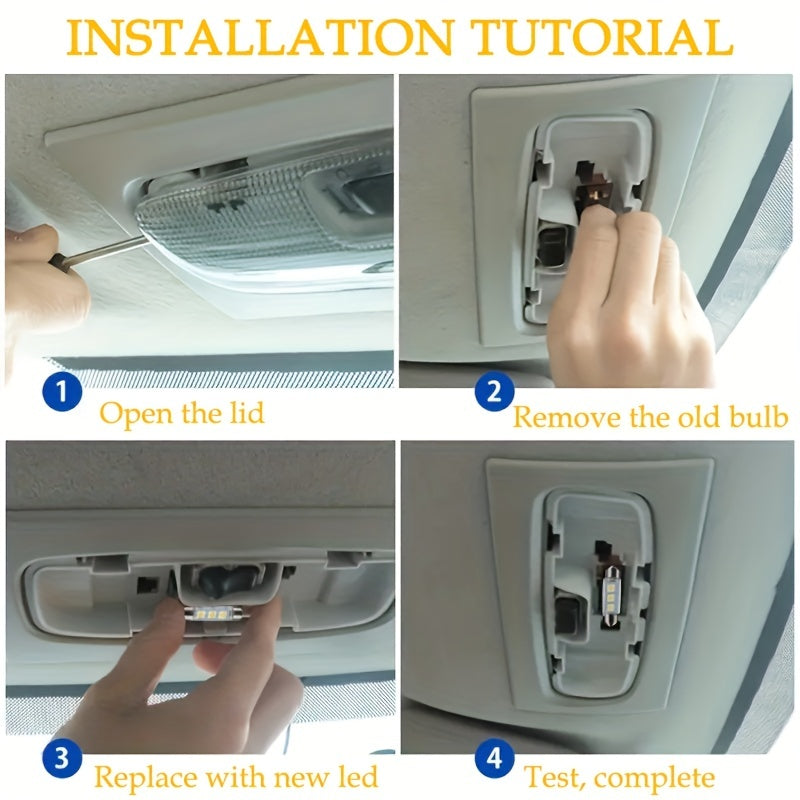 INSTALLATION TUTORIAL

1 Open the lid

2 Remove the old bulb

3 Replace with new led

4 Test, complete