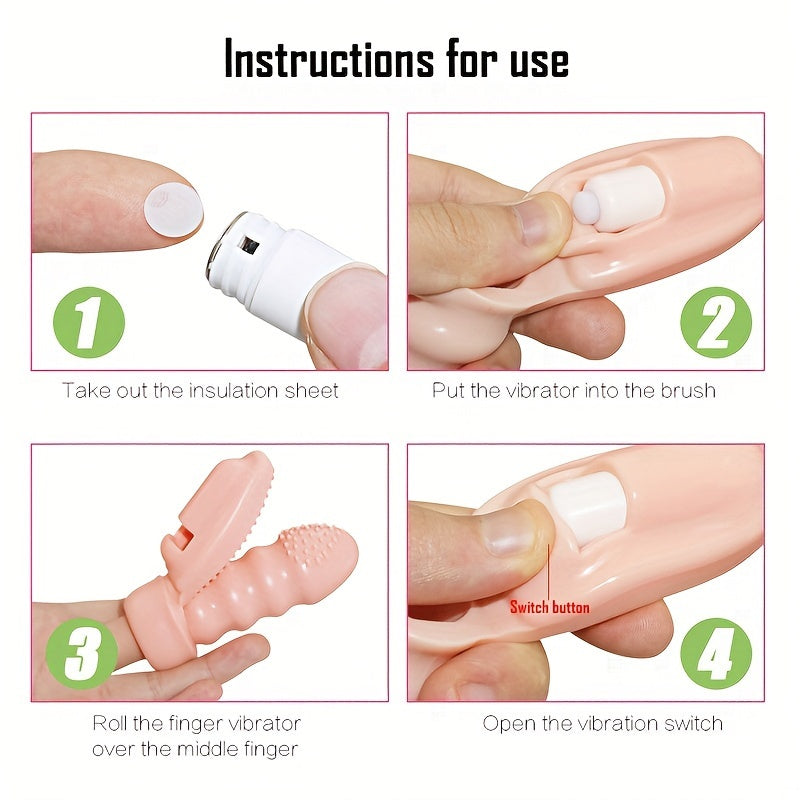 Instructions for use

1

Take out the insulation sheet

2

Put the vibrator into the brush

3

Roll the finger vibrator over the middle finger

Switch button

4

Open the vibration switch