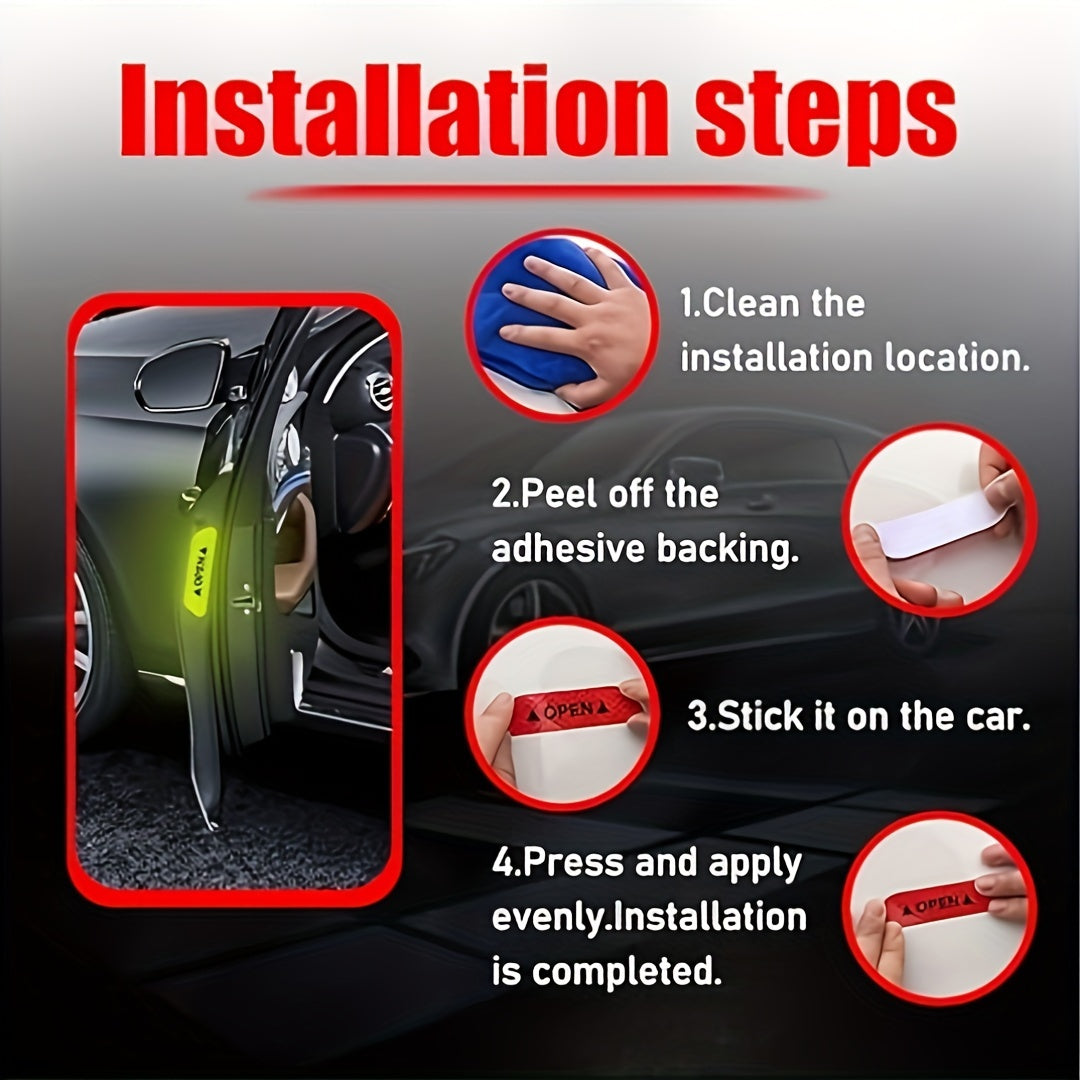 Installation steps

OPEN

1.Clean the installation location.

2.Peel off the adhesive backing.

OPEN

3.Stick it on the car.

4.Press and apply evenly.Installation is completed.

OPEN