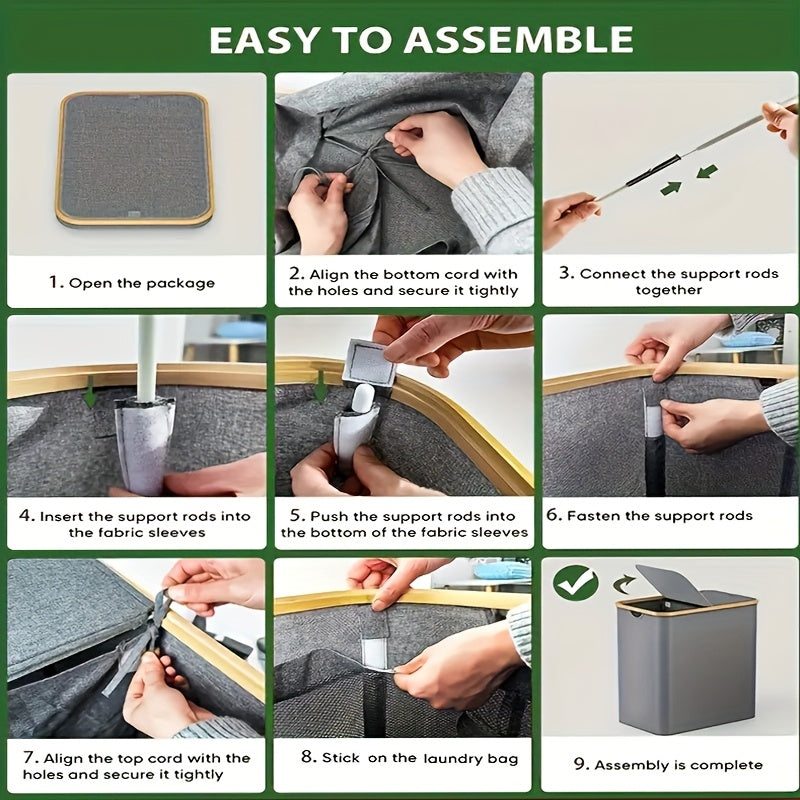 EASY TO ASSEMBLE

1. Open the package

2. Align the bottom cord with the holes and secure it tightly

3. Connect the support rods together

4. Insert the support rods into the fabric sleeves

5. Push the support rods into the bottom of the fabric sleeves

6. Fasten the support rods

7. Align the top cord with the holes and secure it tightly

8. Stick on the laundry bag

9. Assembly is complete