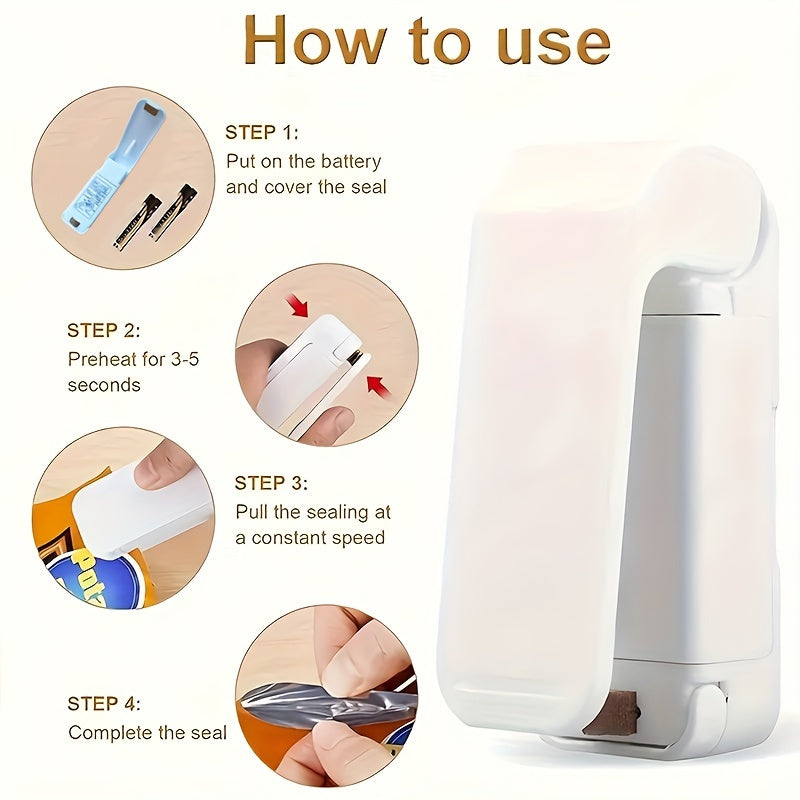 How to use

STEP 1:
Put on the battery and cover the seal

STEP 2:
Preheat for 3-5 seconds

STEP 3:
Pull the sealing at a constant speed

STEP 4:
Complete the seal