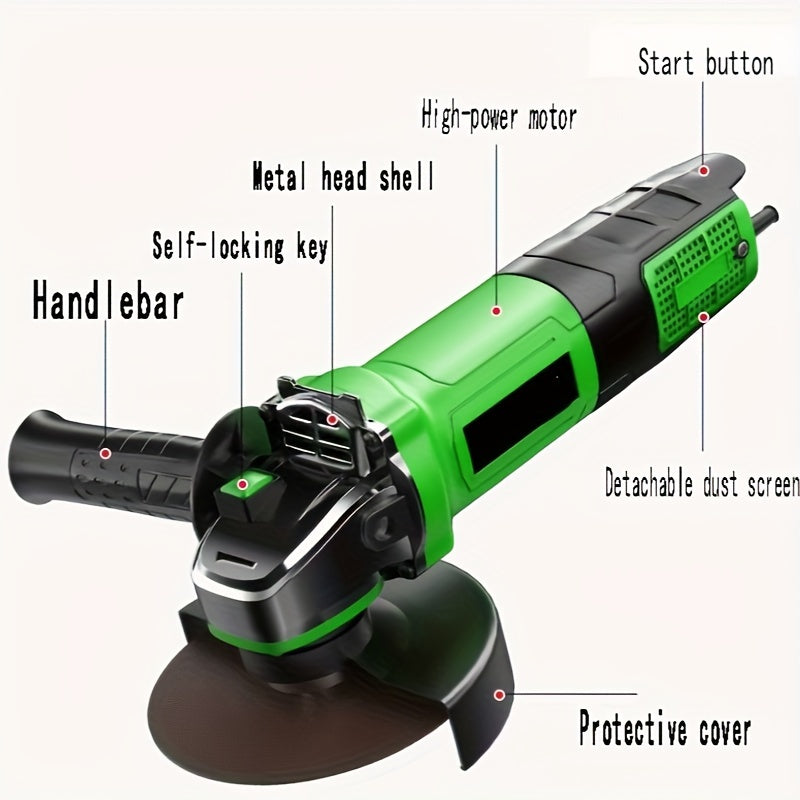 Start button

High-power motor

Metal head shell

Self-locking key

Handlebar

Detachable dust screen

Protective cover