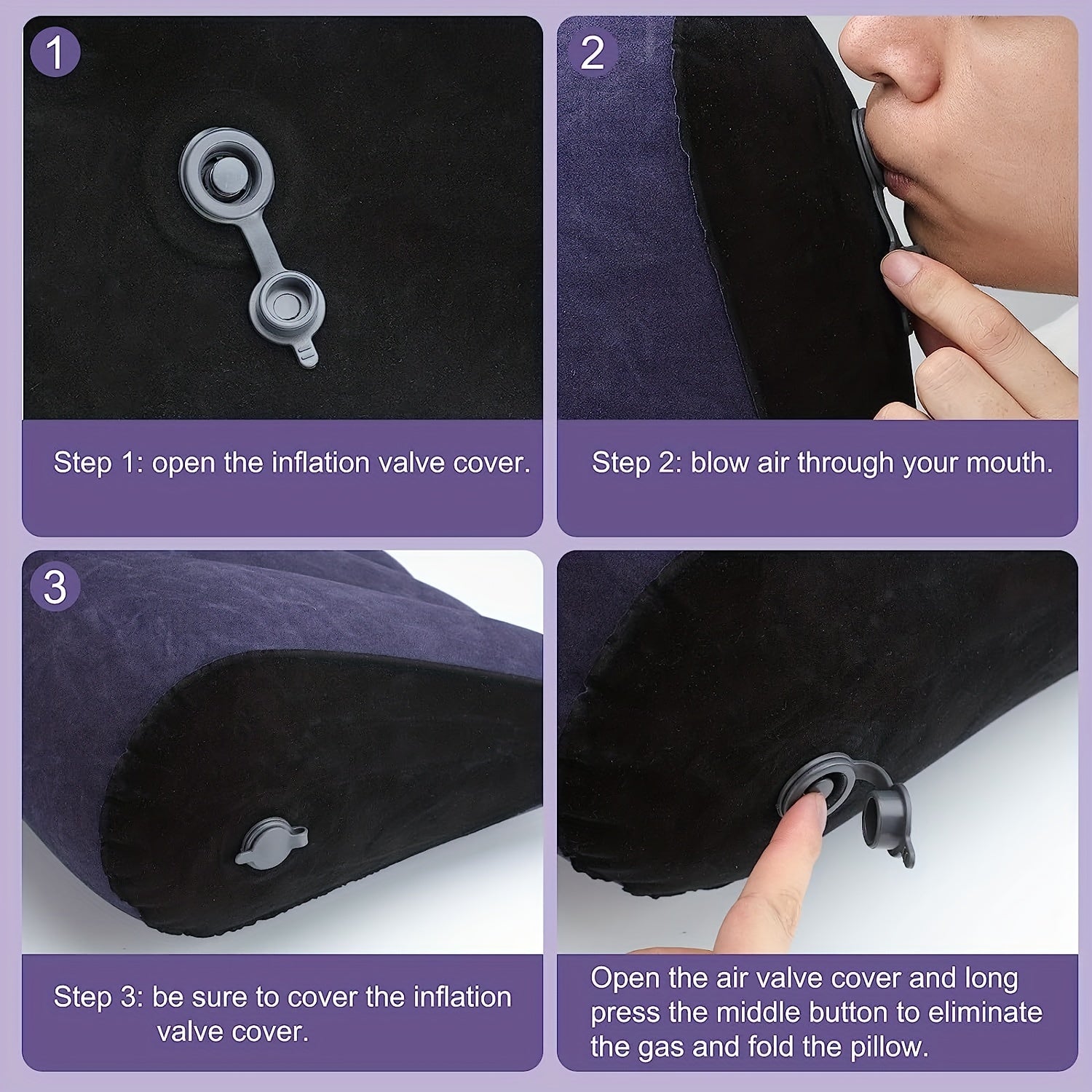 1

Step 1: open the inflation valve cover.

2

Step 2: blow air through your mouth.

3

Step 3: be sure to cover the inflation valve cover.

Open the air valve cover and long press the middle button to eliminate the gas and fold the pillow.