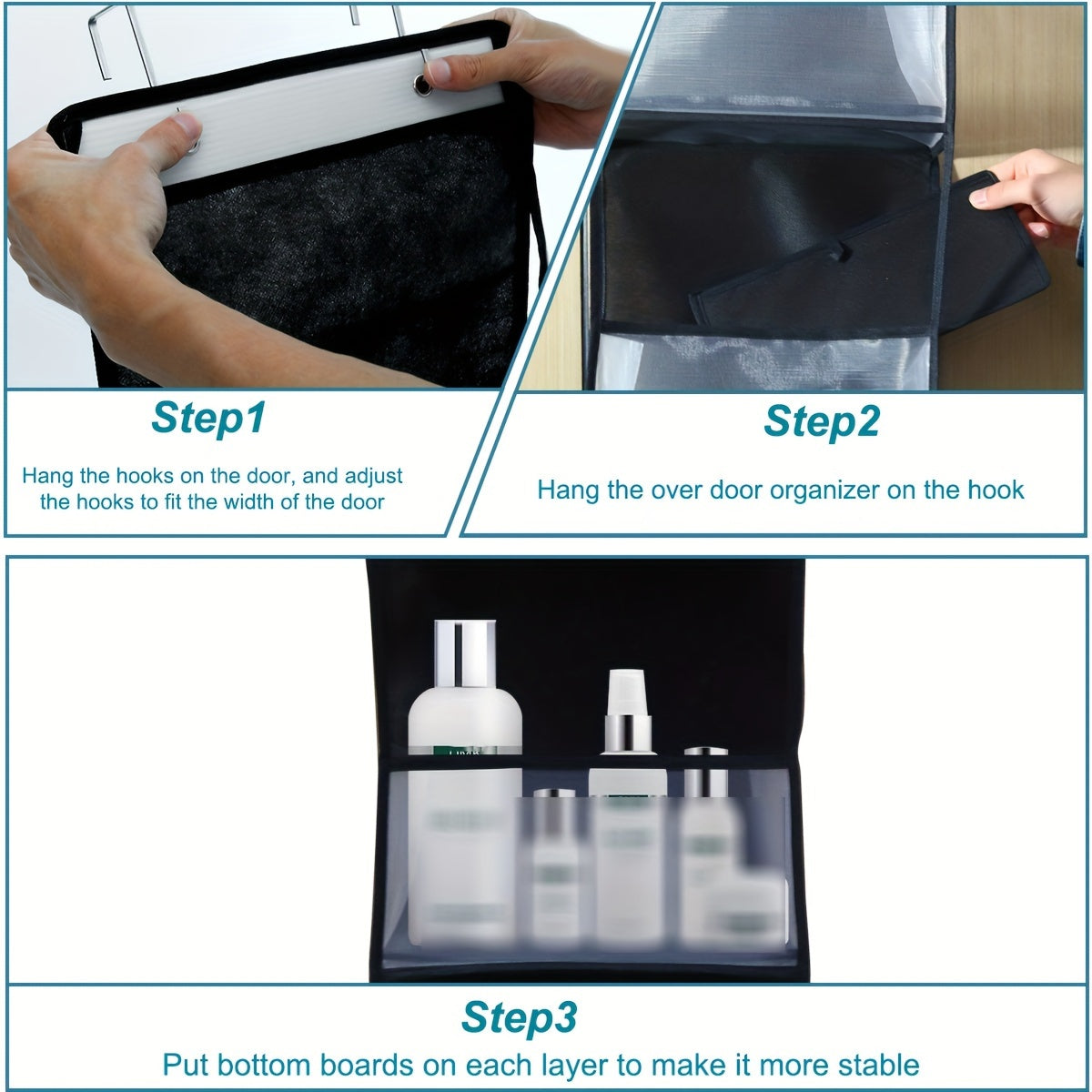 Step1

Hang the hooks on the door, and adjust the hooks to fit the width of the door

Step2

Hang the over door organizer on the hook

Step3

Put bottom boards on each layer to make it more stable