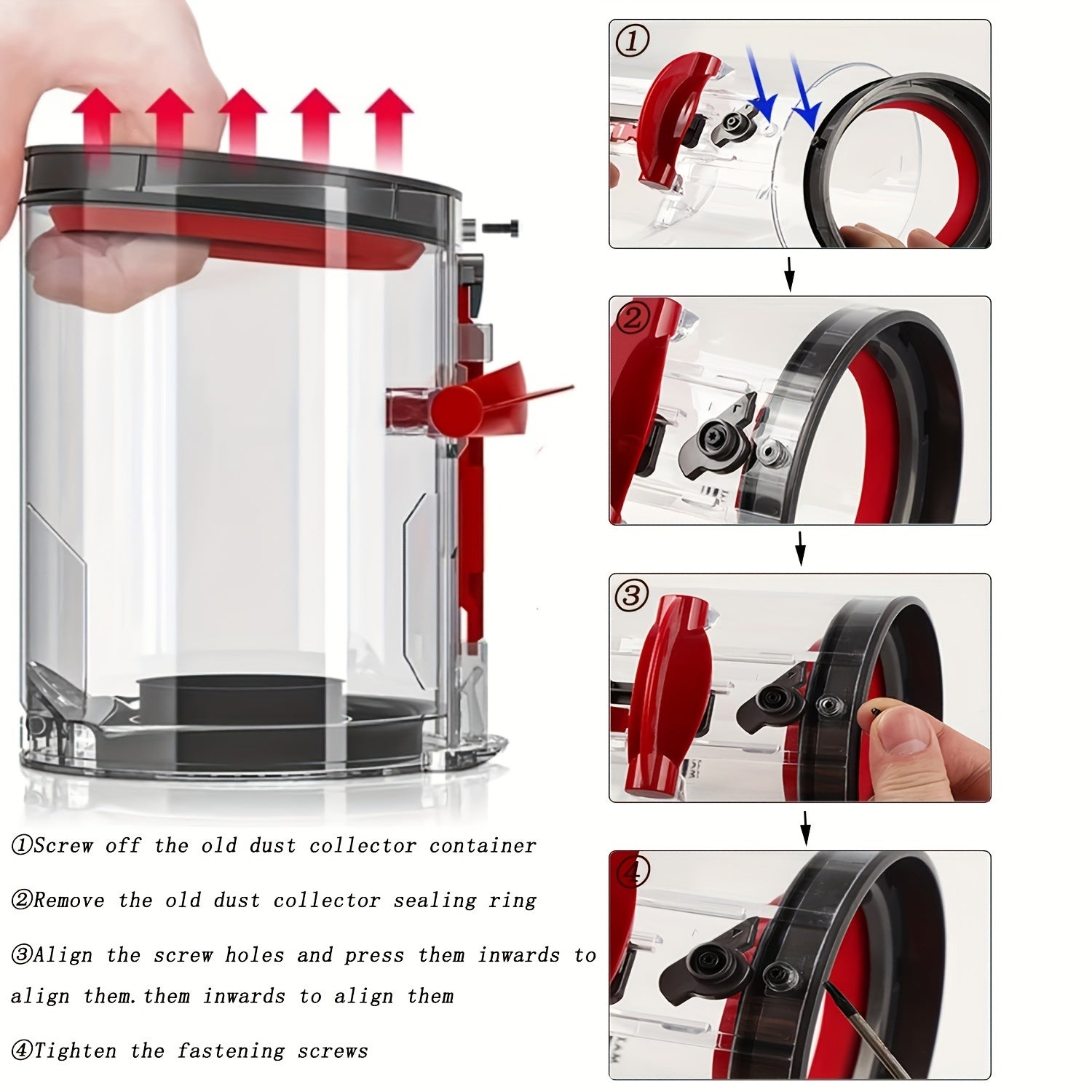 ①

②

③

④

①Screw off the old dust collector container

②Remove the old dust collector sealing ring

③Align the screw holes and press them inwards to align them.them inwards to align them

④Tighten the fastening screws