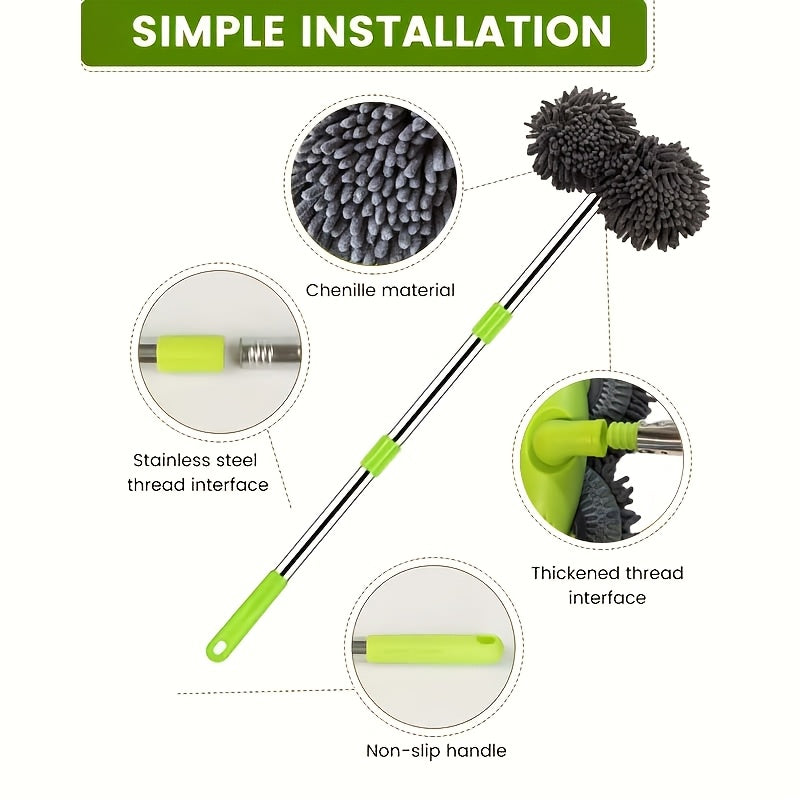 SIMPLE INSTALLATION

Chenille material

Stainless steel thread interface

Thickened thread interface

Non-slip handle