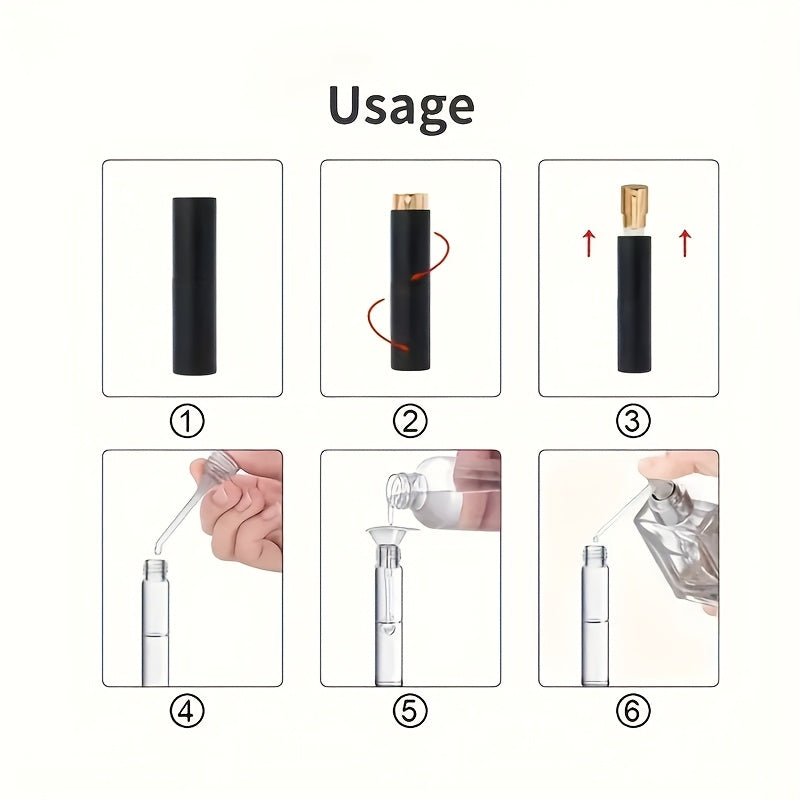 Usage

①

②

③

④

⑤

⑥