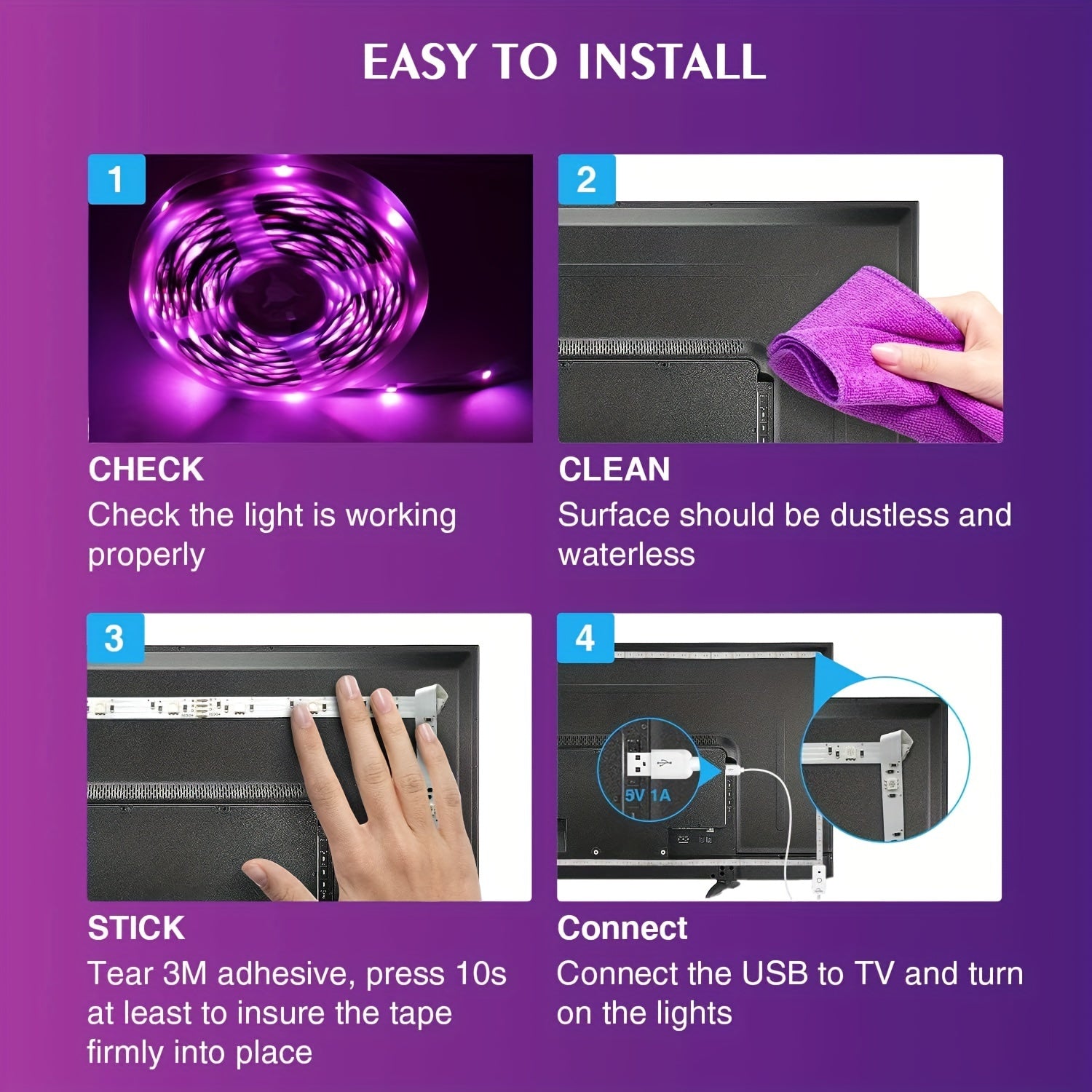 EASY TO INSTALL

1

CHECK
Check the light is working properly

2

CLEAN
Surface should be dustless and waterless

3

STICK
Tear 3M adhesive, press 10s at least to insure the tape firmly into place

4

5V 1A

Connect
Connect the USB to TV and turn on the lights