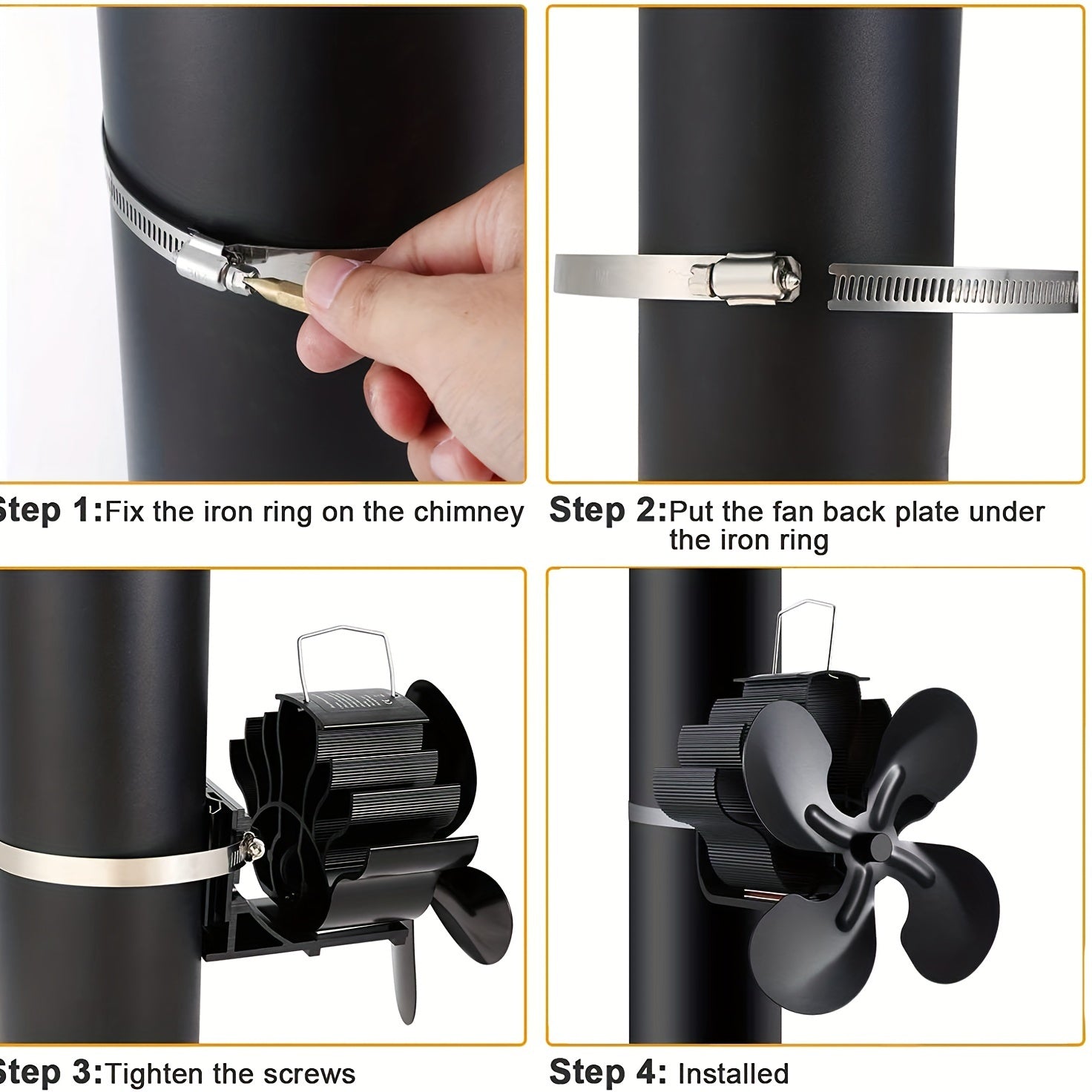 Step 1:Fix the iron ring on the chimney

Step 2:Put the fan back plate under the iron ring

Step 3:Tighten the screws

Step 4: Installed