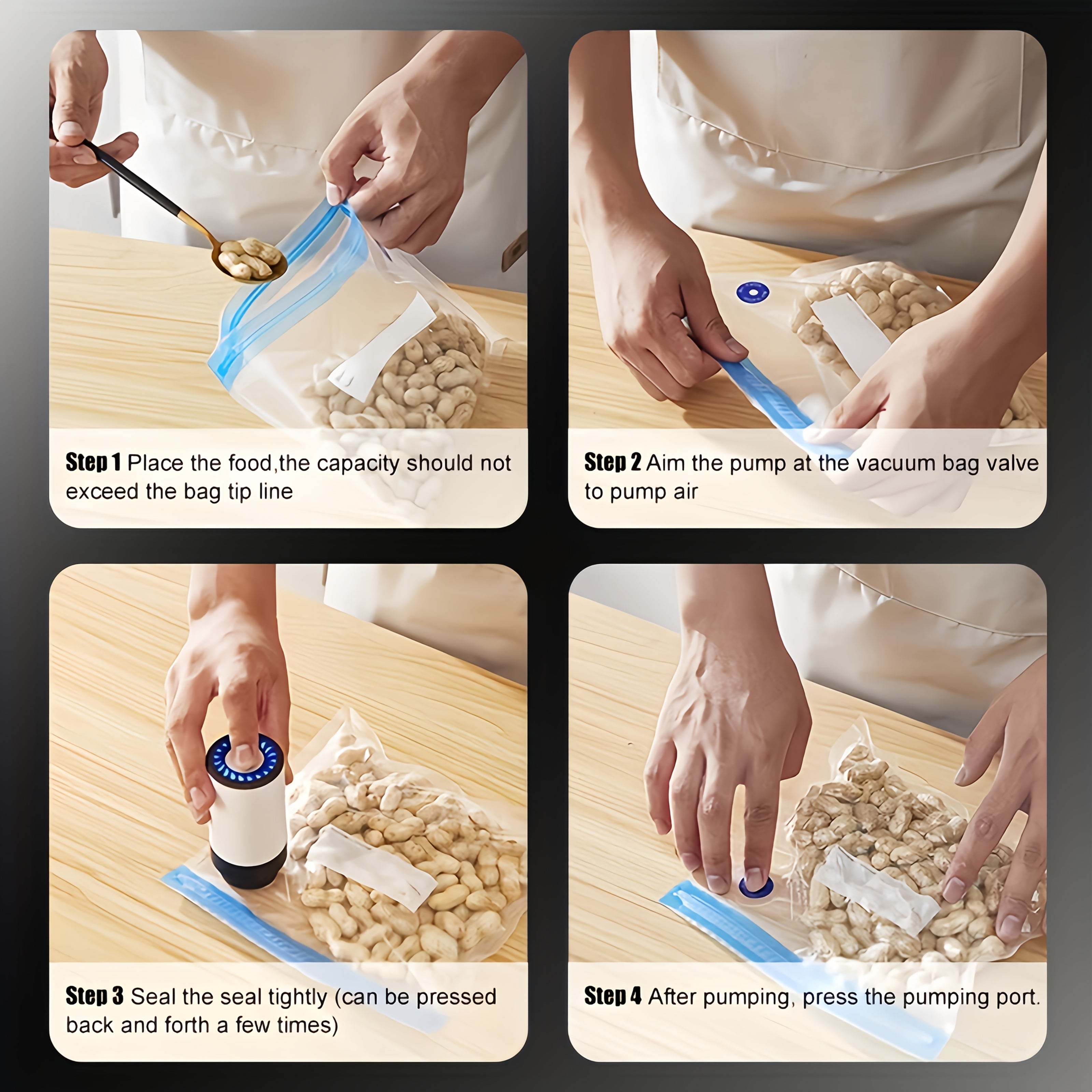 Step 1 Place the food,the capacity should not exceed the bag tip line

Step 2 Aim the pump at the vacuum bag valve to pump air

Step 3 Seal the seal tightly (can be pressed back and forth a few times)

Step 4 After pumping, press the pumping port.