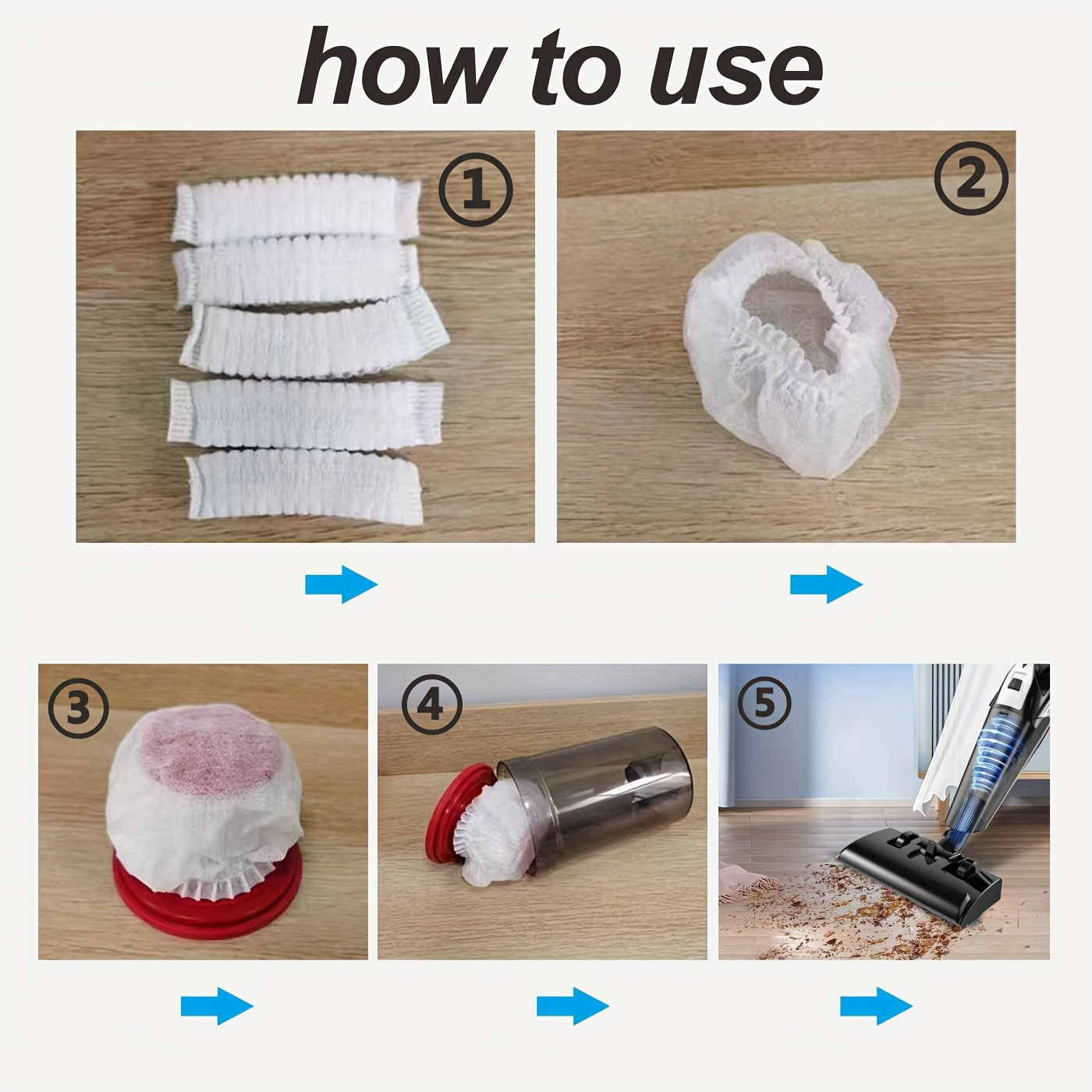 how to use

①

②

③

④

⑤