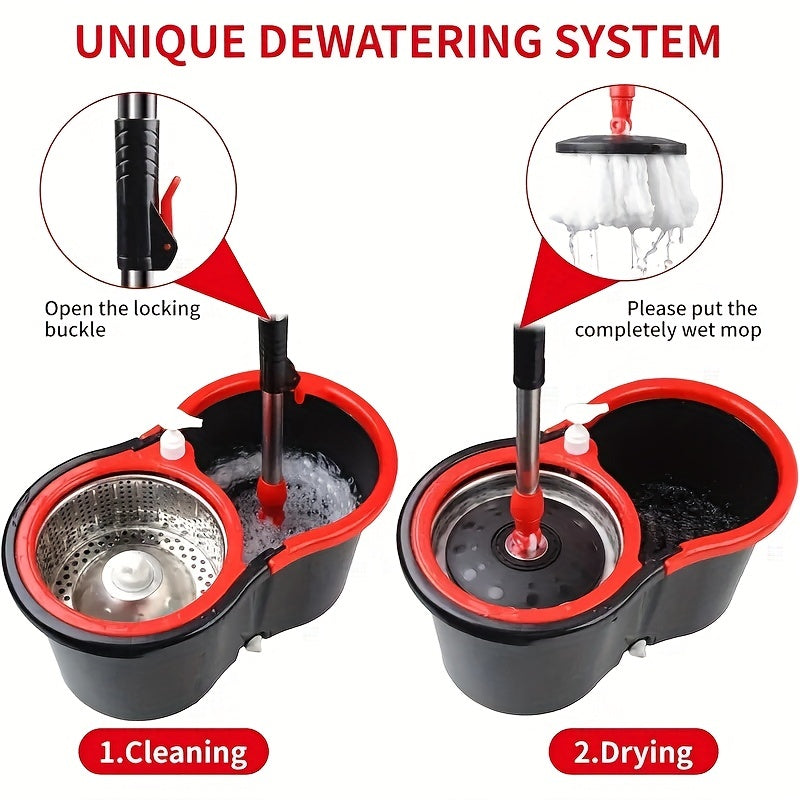 UNIQUE DEWATERING SYSTEM

Open the locking buckle

Please put the completely wet mop

1.Cleaning

2.Drying