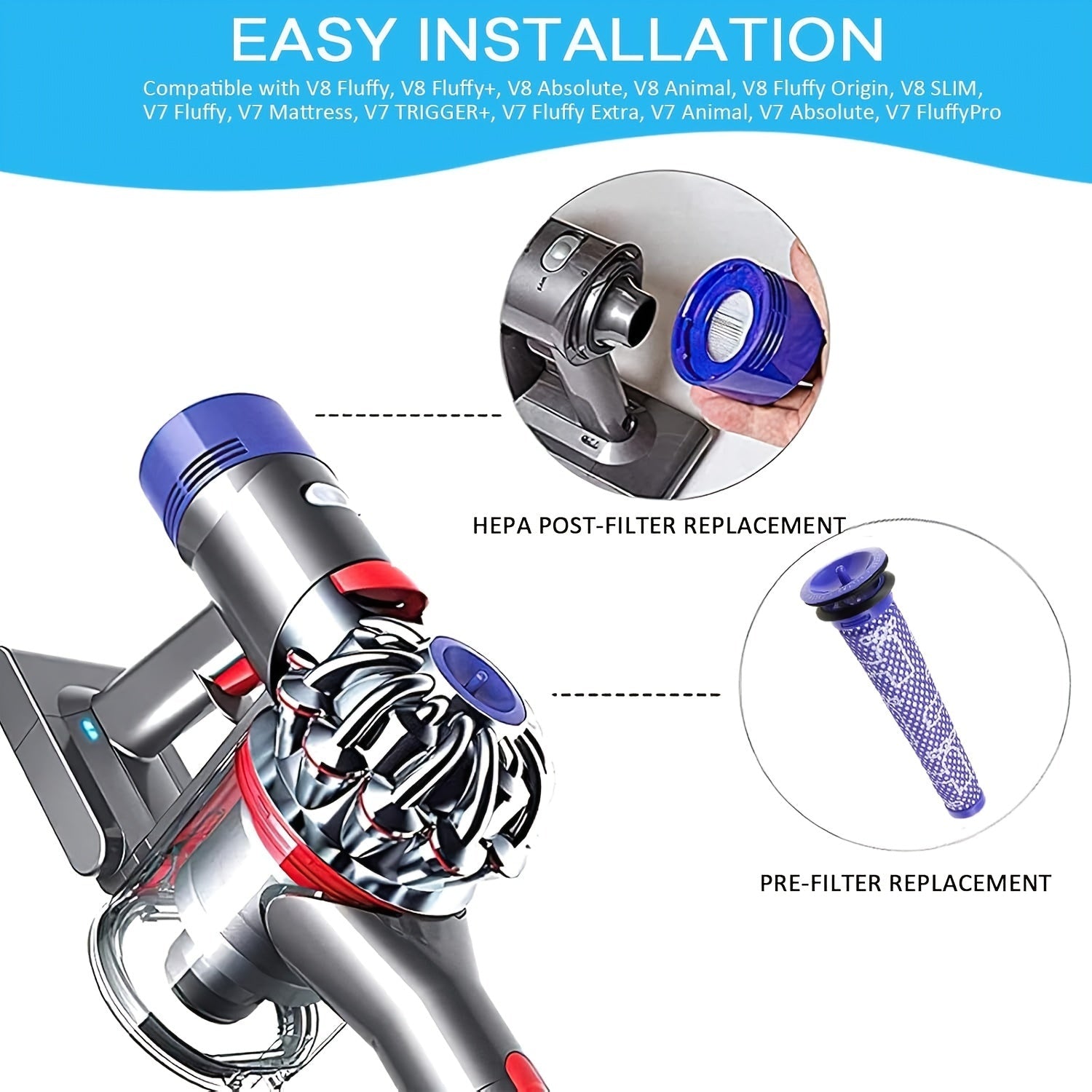 EASY INSTALLATION

Compatible with V8 Fluffy, V8 Fluffy+, V8 Absolute, V8 Animal, V8 Fluffy Origin, V8 SLIM, V7 Fluffy, V7 Mattress, V7 TRIGGER+, V7 Fluffy Extra, V7 Animal, V7 Absolute, V7 FluffyPro

HEPA POST-FILTER REPLACEMENT

PRE-FILTER REPLACEMENT