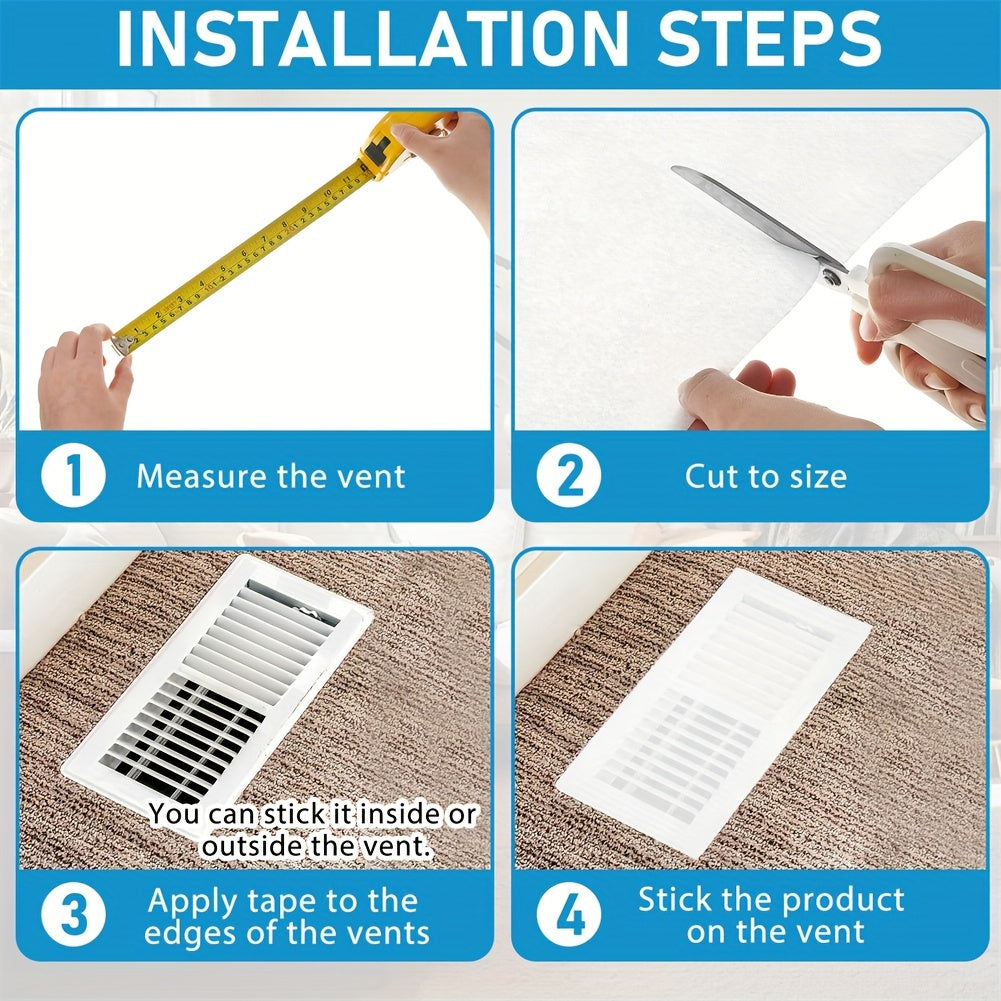 INSTALLATION STEPS

1 Measure the vent

2 Cut to size

You can stick it inside or outside the vent.

3 Apply tape to the edges of the vents

4 Stick the product on the vent