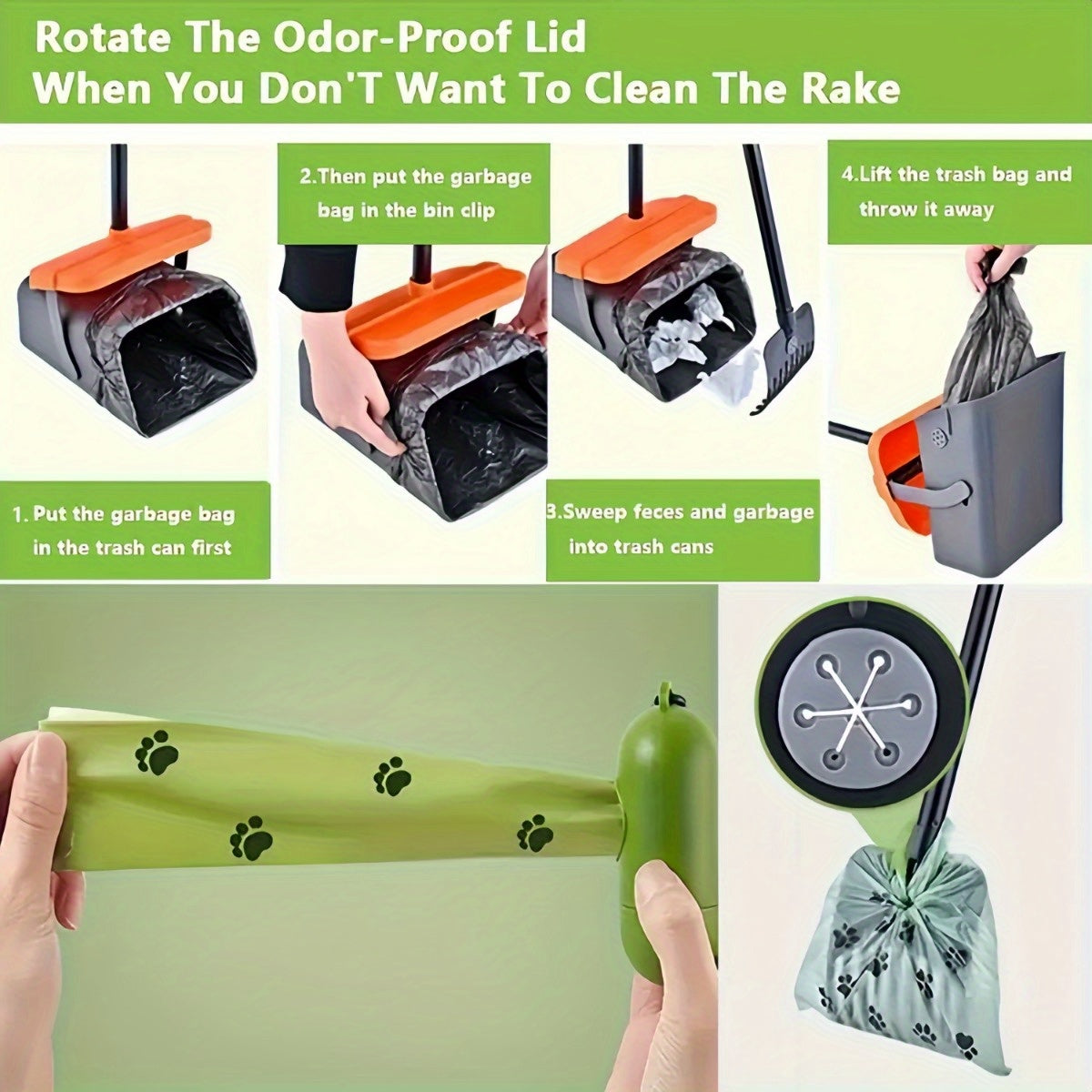 Rotate The Odor-Proof Lid
When You Don'T Want To Clean The Rake

2.Then put the garbage bag in the bin clip

4.Lift the trash bag and throw it away

1. Put the garbage bag in the trash can first

3.Sweep feces and garbage into trash cans