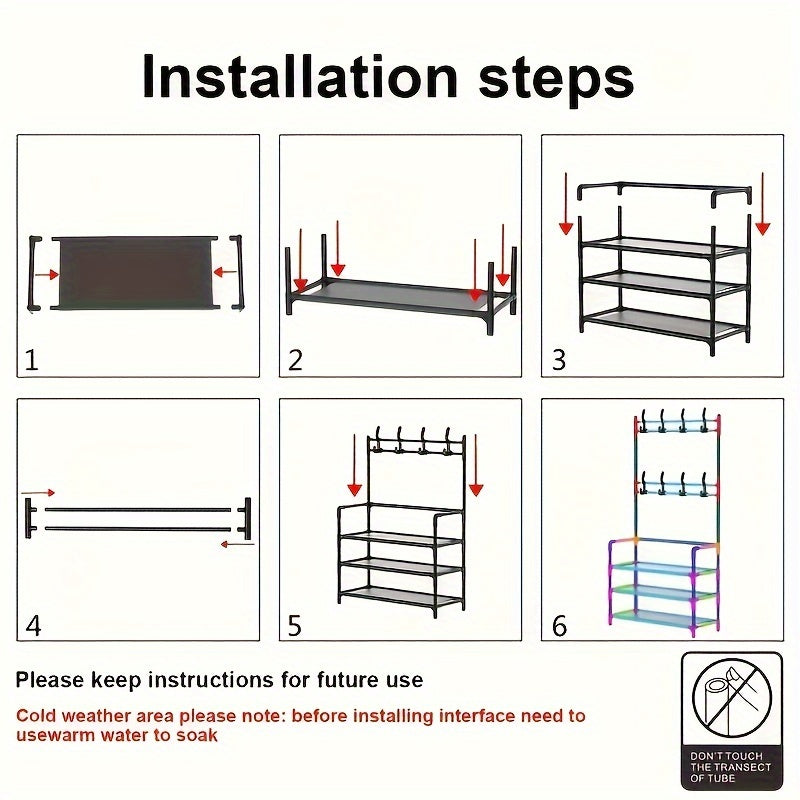 Installation steps

1

2

3

4

5

6

Please keep instructions for future use

Cold weather area please note: before installing interface need to usewarm water to soak

DON'T TOUCH THE TRANSECT OF TUBE