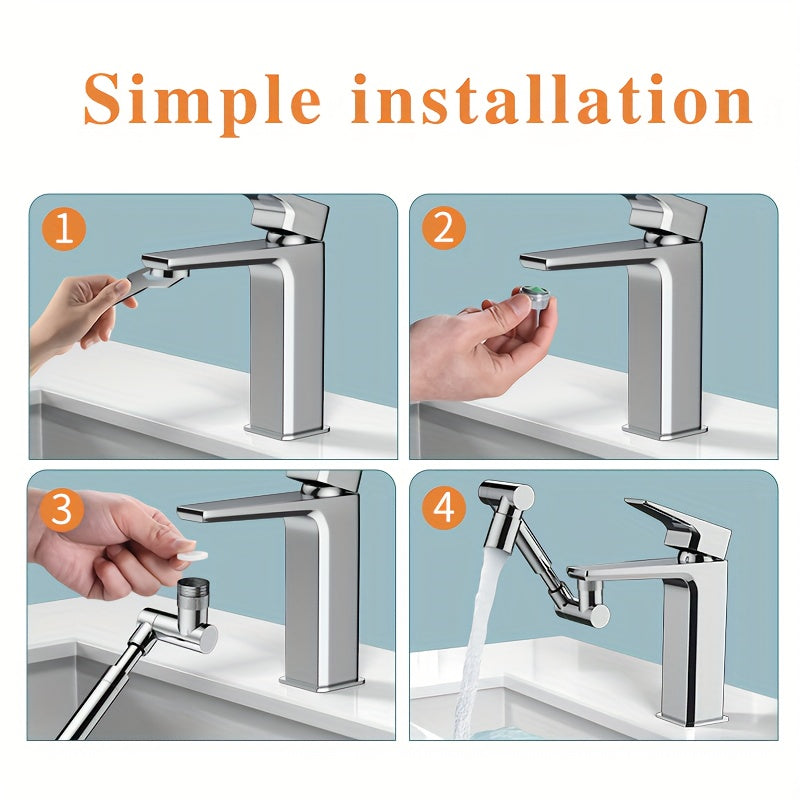 Simple installation

1

2

3

4