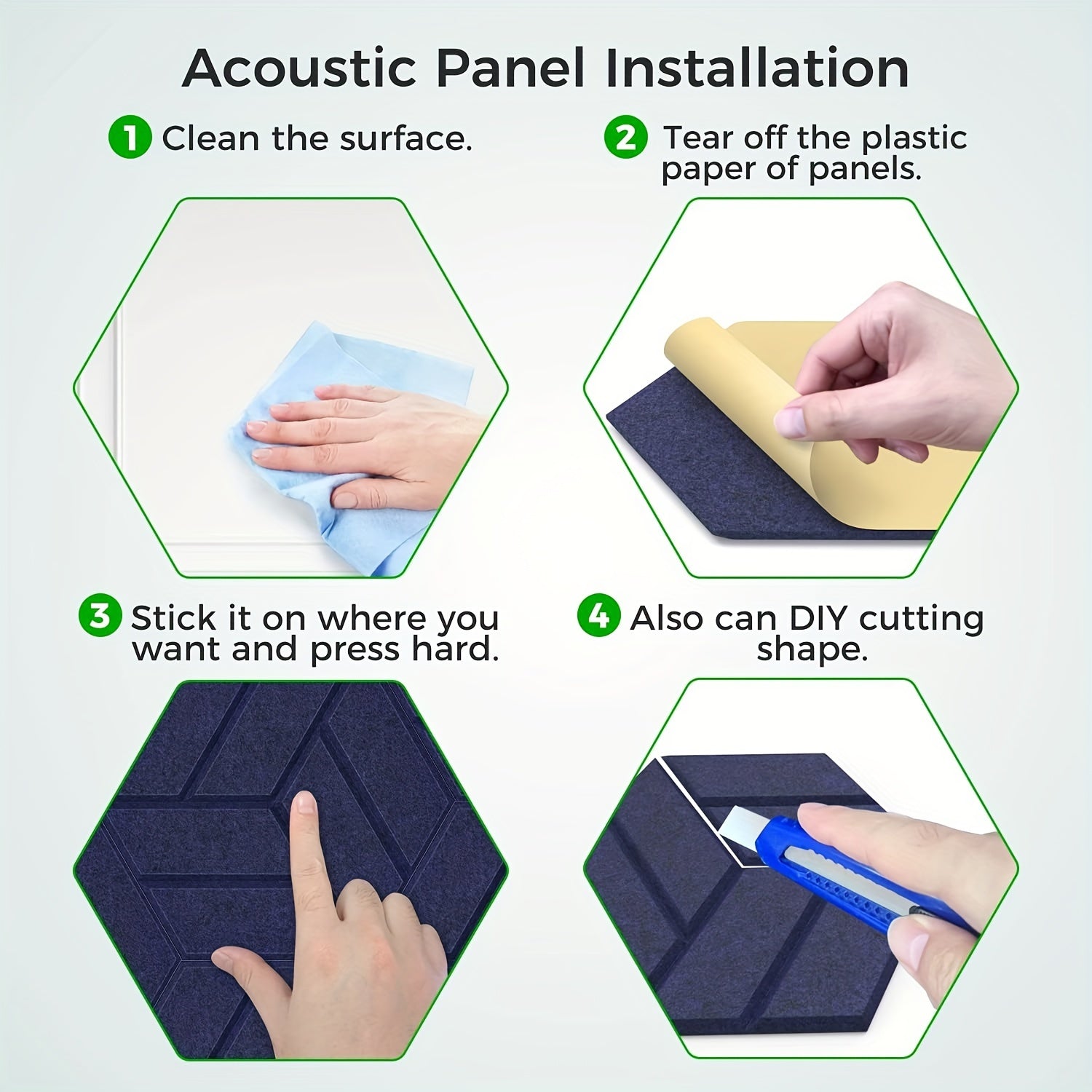 Acoustic Panel Installation

1 Clean the surface.

2 Tear off the plastic paper of panels.

3 Stick it on where you want and press hard.

4 Also can DIY cutting shape.