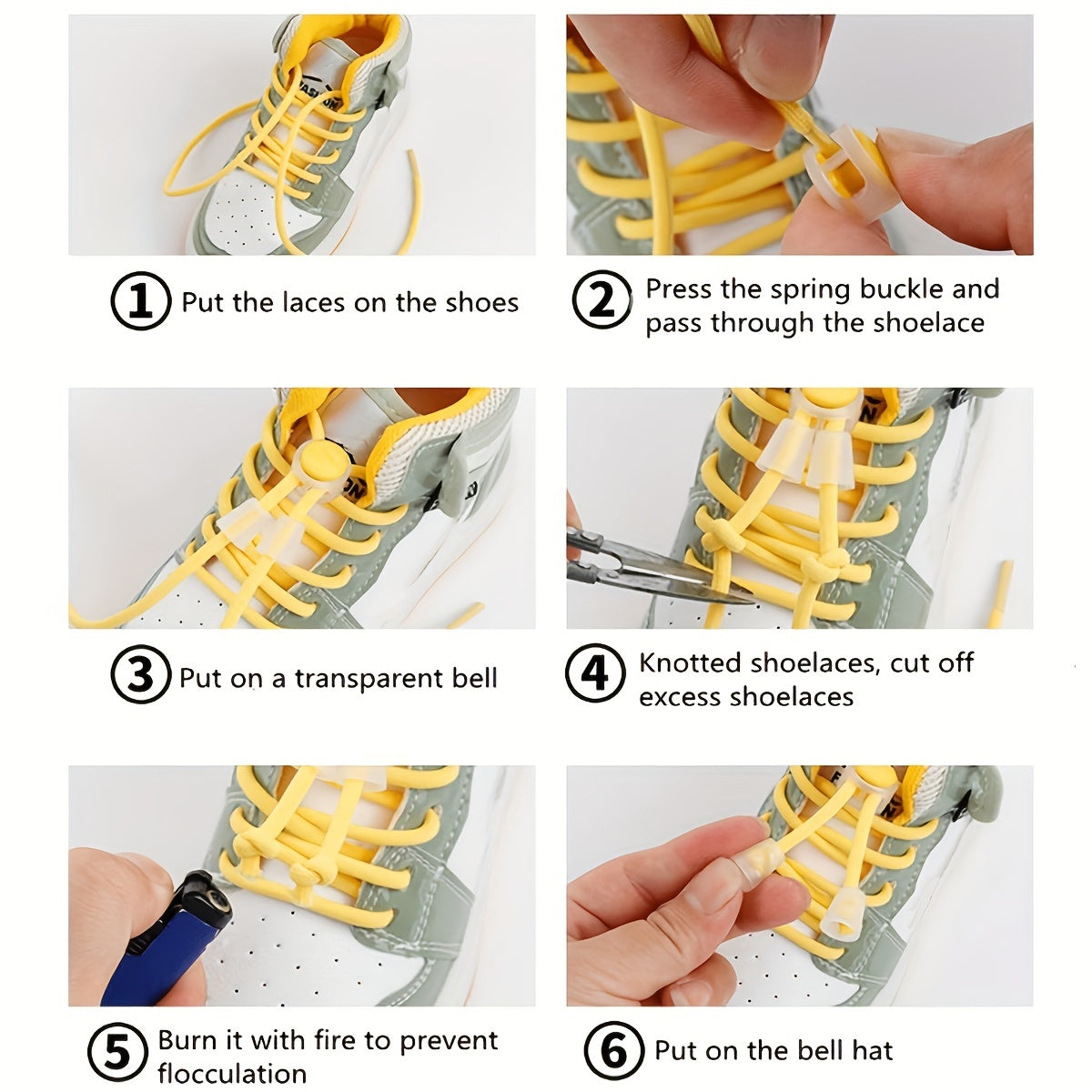 1 Put the laces on the shoes

2 Press the spring buckle and pass through the shoelace

3 Put on a transparent bell

4 Knotted shoelaces, cut off excess shoelaces

5 Burn it with fire to prevent flocculation

6 Put on the bell hat