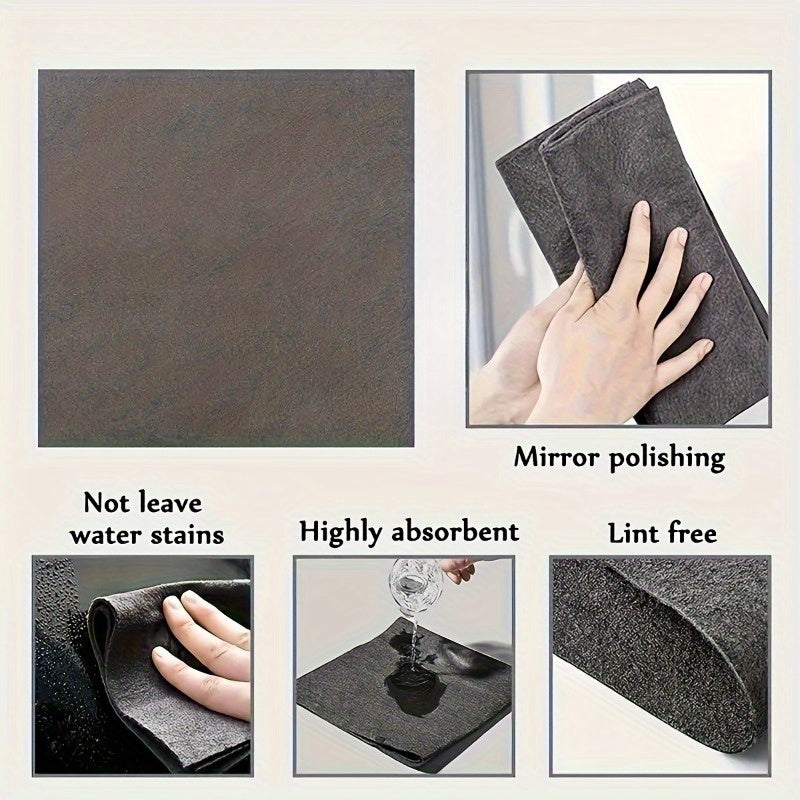 Mirror polishing

Not leave water stains

Highly absorbent

Lint free