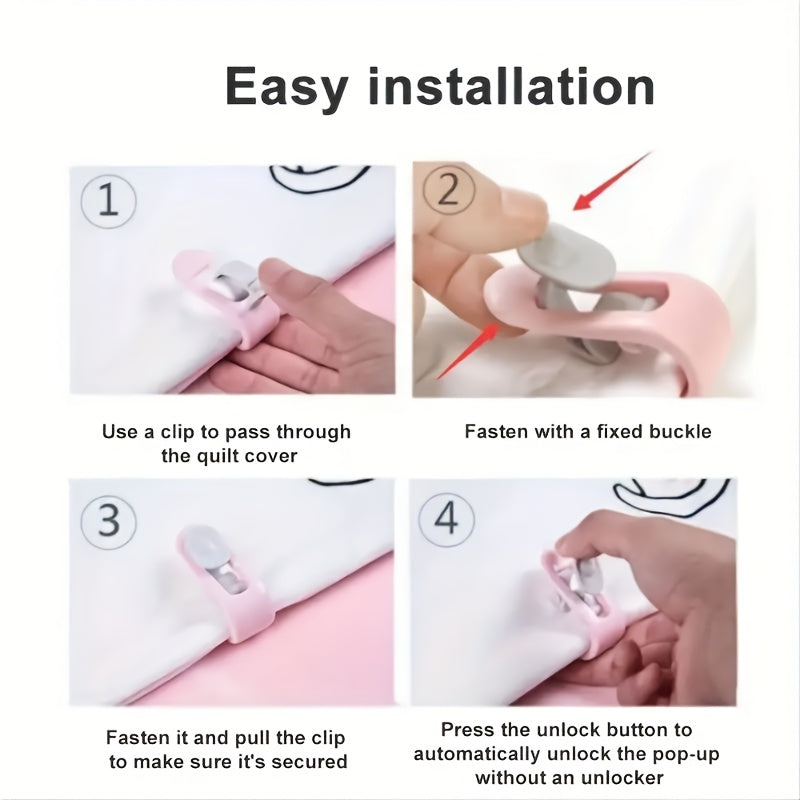 Easy installation

1

Use a clip to pass through the quilt cover

2

Fasten with a fixed buckle

3

Fasten it and pull the clip to make sure it's secured

4

Press the unlock button to automatically unlock the pop-up without an unlocker