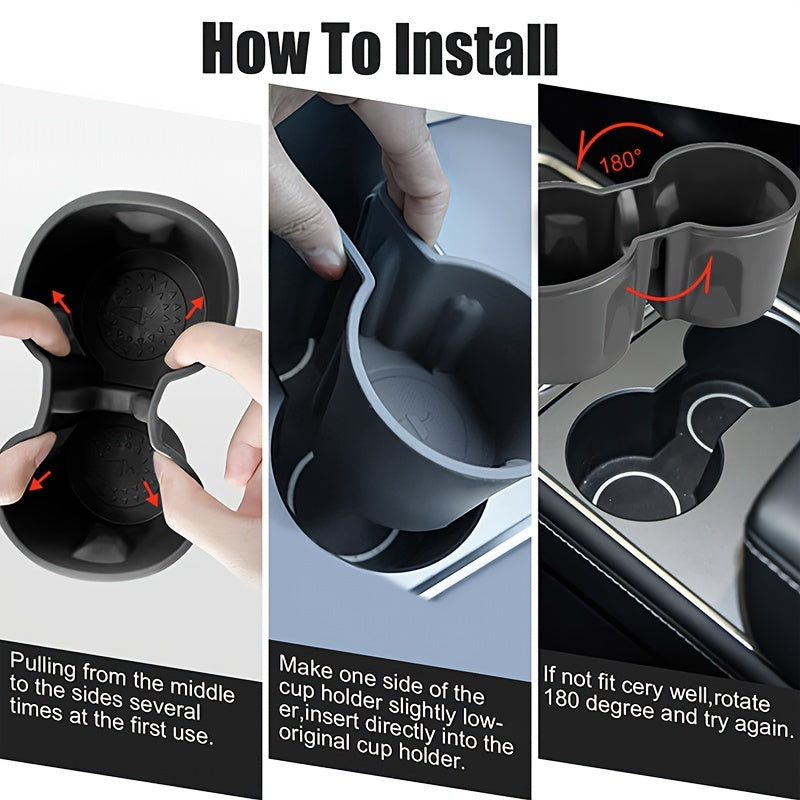 How To Install

180°

Pulling from the middle to the sides several times at the first use.

Make one side of the cup holder slightly lower,insert directly into the original cup holder.

If not fit cery well,rotate 180 degree and try again.